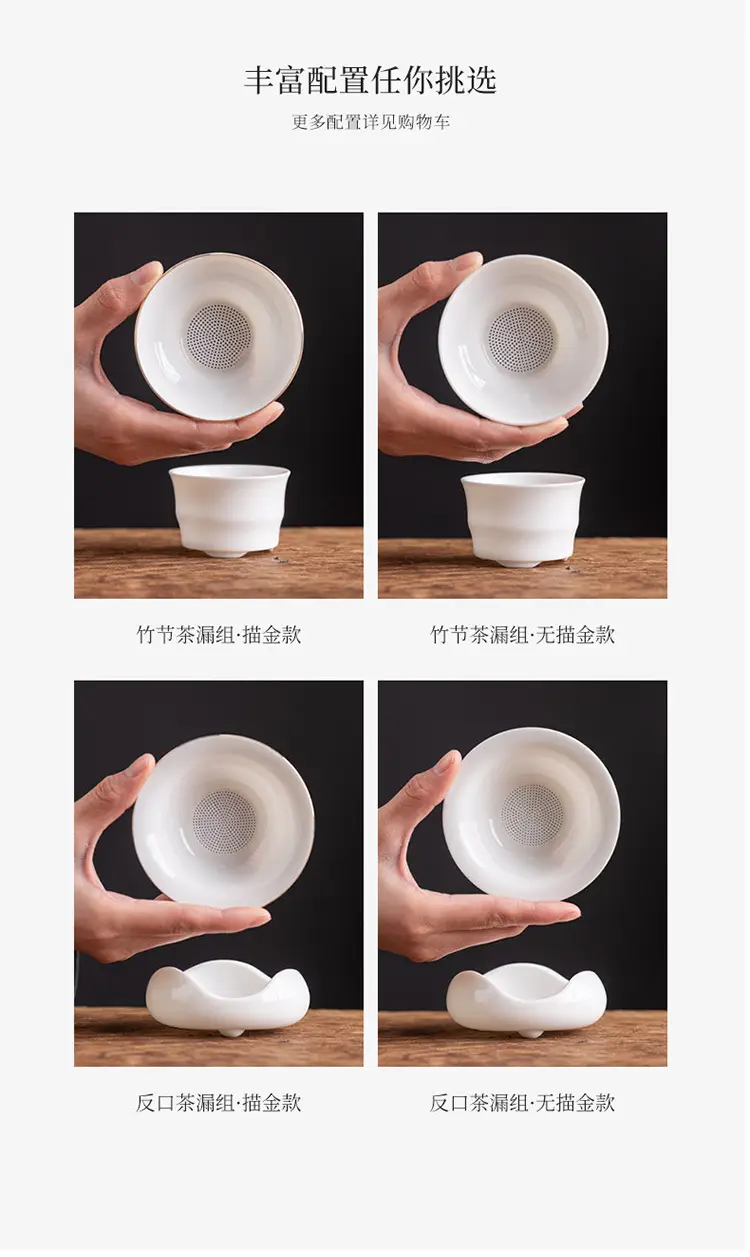 丰富配置任你挑选

更多配置详见购物车

竹节茶漏组·描金款

竹节茶漏组·无描金款

反口茶漏组·描金款

反口茶漏组·无描金款