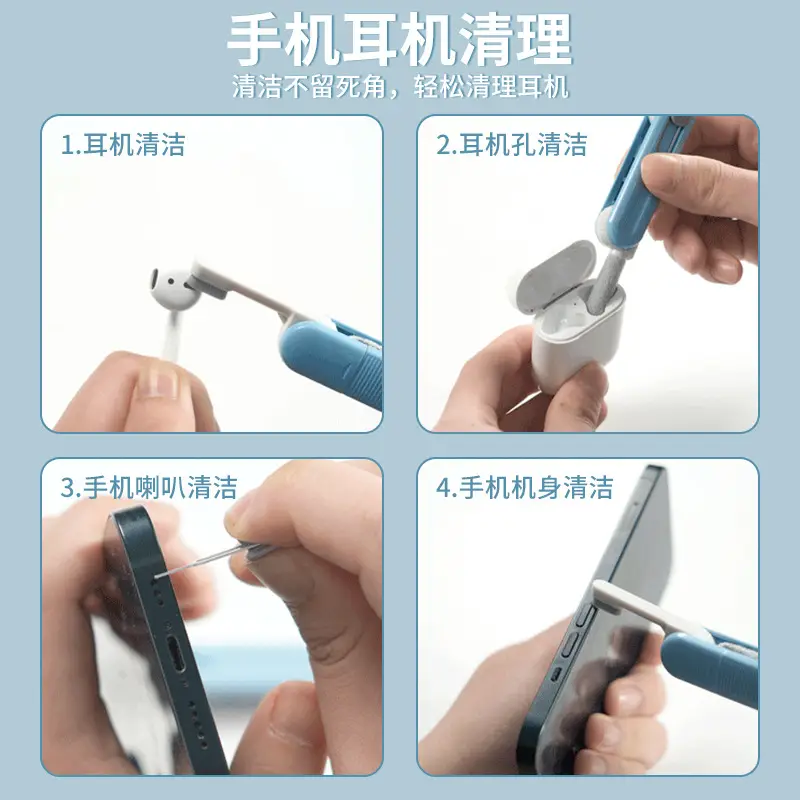 手机耳机清理
清洁不留死角，轻松清理耳机

1.耳机清洁

2.耳机孔清洁

3.手机喇叭清洁

4.手机机身清洁