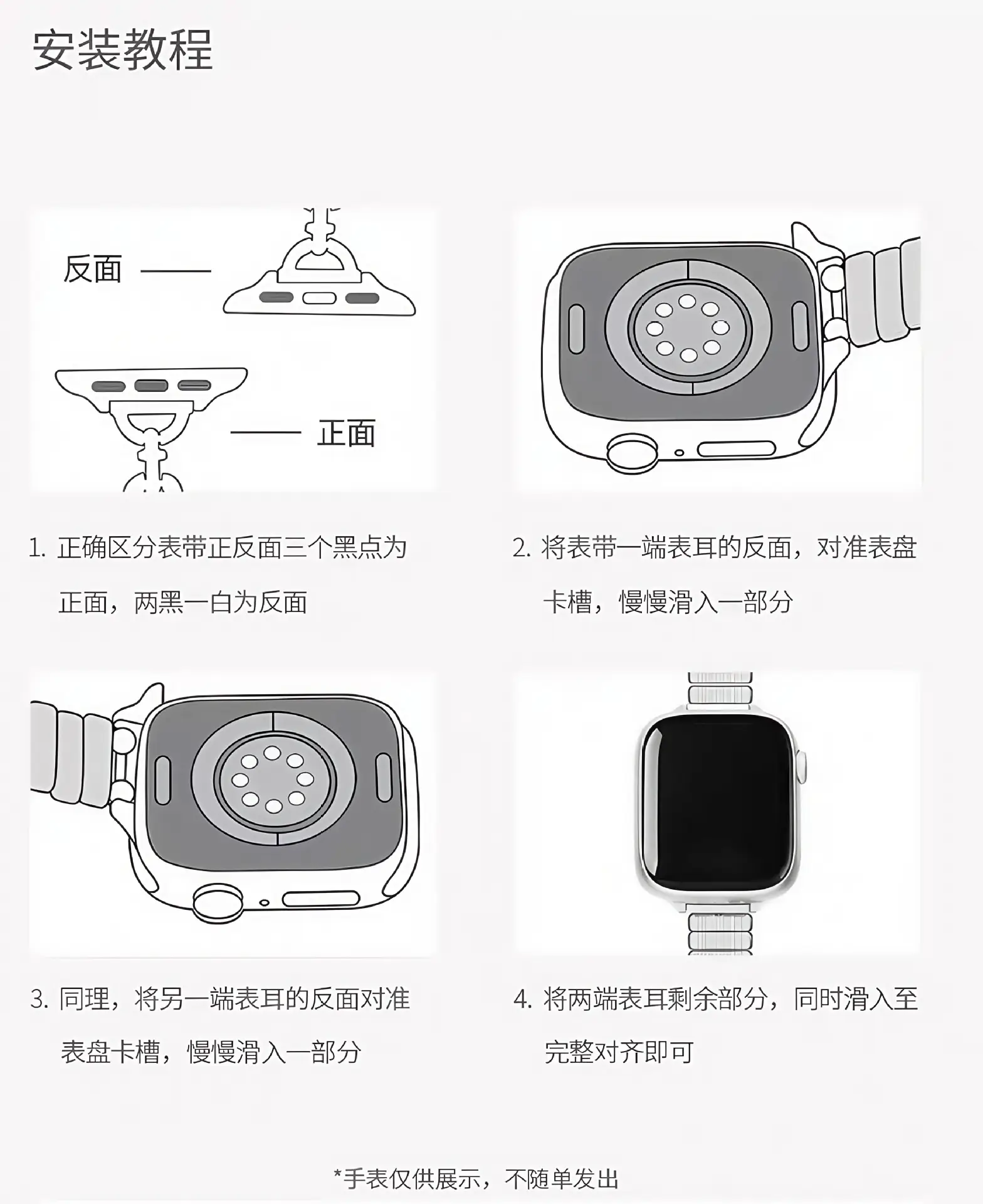 安装教程

反面

正面

1. 正确区分表带正反面三个黑点为正面，两黑一白为反面

2. 将表带一端表耳的反面，对准表盘卡槽，慢慢滑入一部分

3. 同理，将另一端表耳的反面对准表盘卡槽，慢慢滑入一部分

4. 将两端表耳剩余部分，同时滑入至完整对齐即可

*手表仅供展示，不随单发出