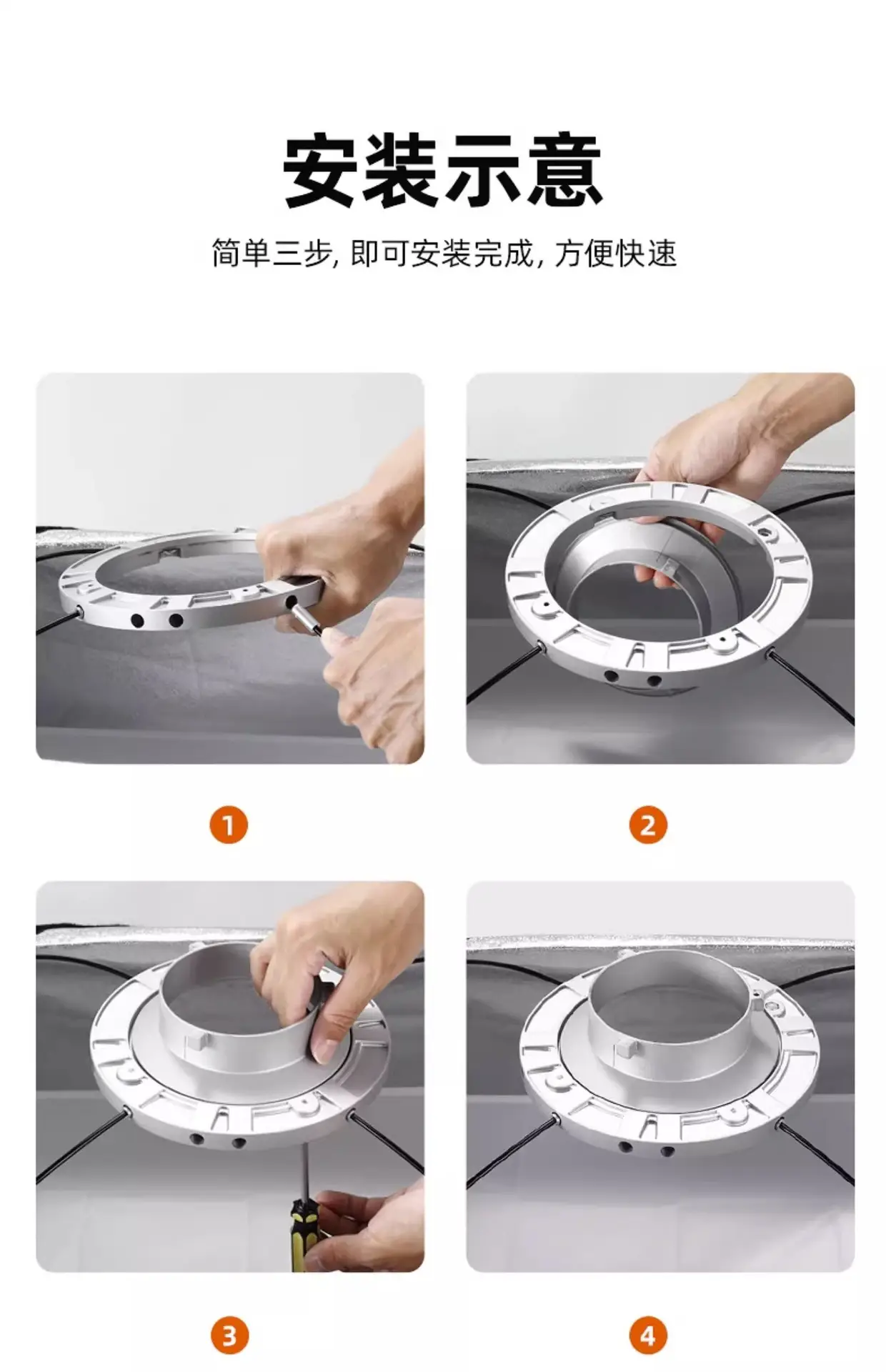 安装示意

简单三步, 即可安装完成, 方便快速

1

2

3

4