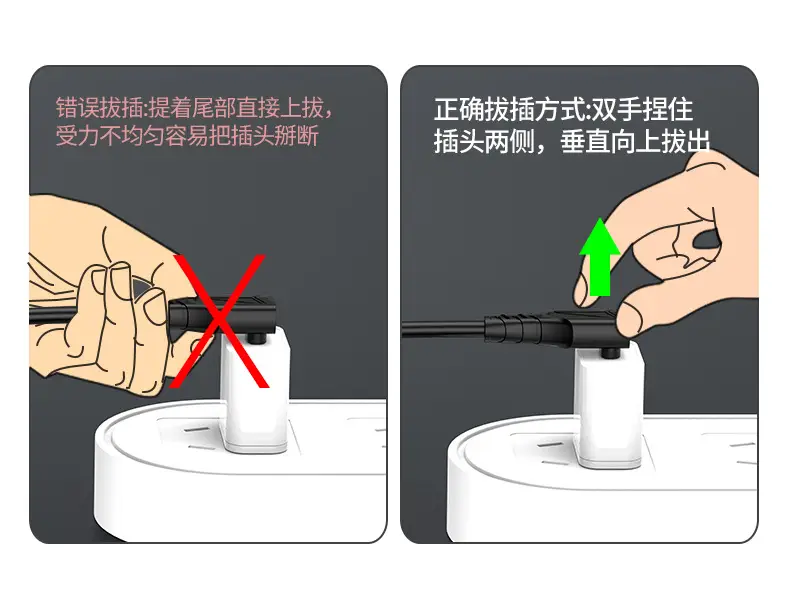 错误拔插:提着尾部直接上拔，受力不均匀容易把插头掰断

正确拔插方式:双手捏住插头两侧，垂直向上拔出