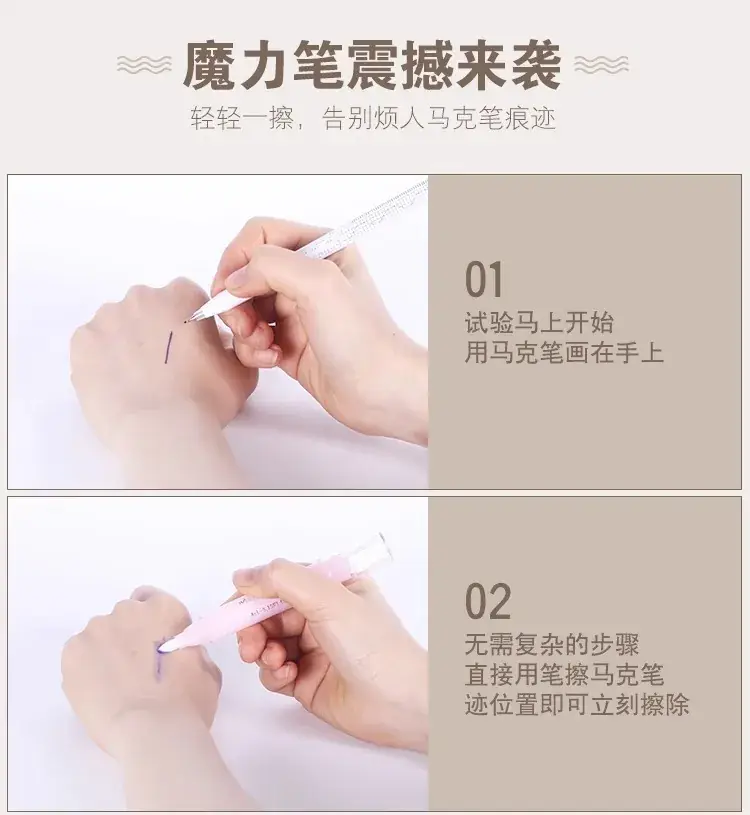 魔力笔震撼来袭

轻轻一擦，告别烦人马克笔痕迹

01
试验马上开始
用马克笔画在手上

02
无需复杂的步骤
直接用笔擦马克笔
迹位置即可立刻擦除