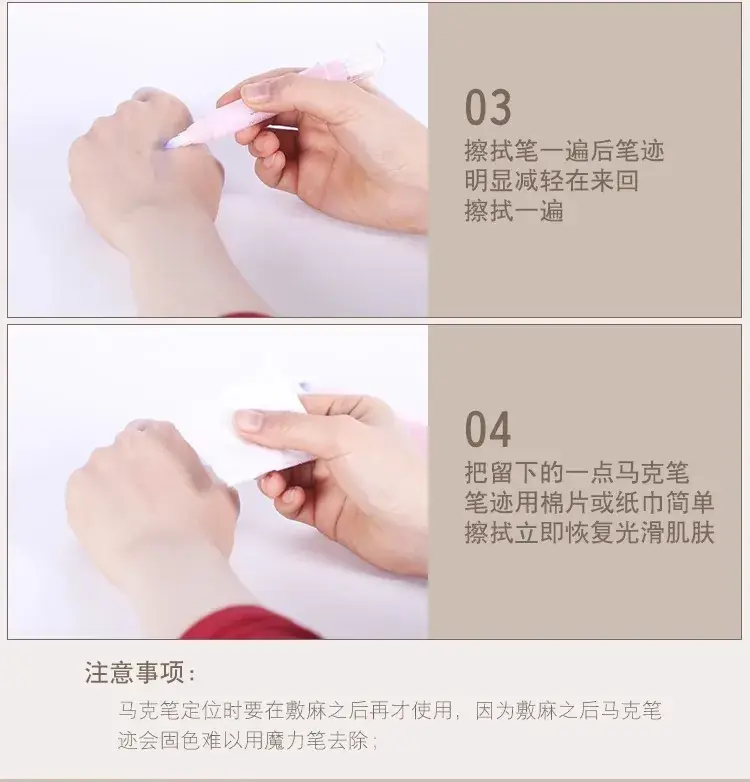 03
擦拭笔一遍后笔迹明显减轻在来回擦拭一遍

04
把留下的一点马克笔笔迹用棉片或纸巾简单擦拭立即恢复光滑肌肤

注意事项：

马克笔定位时要在敷麻之后再才使用，因为敷麻之后马克笔迹会固色难以用魔力笔去除；