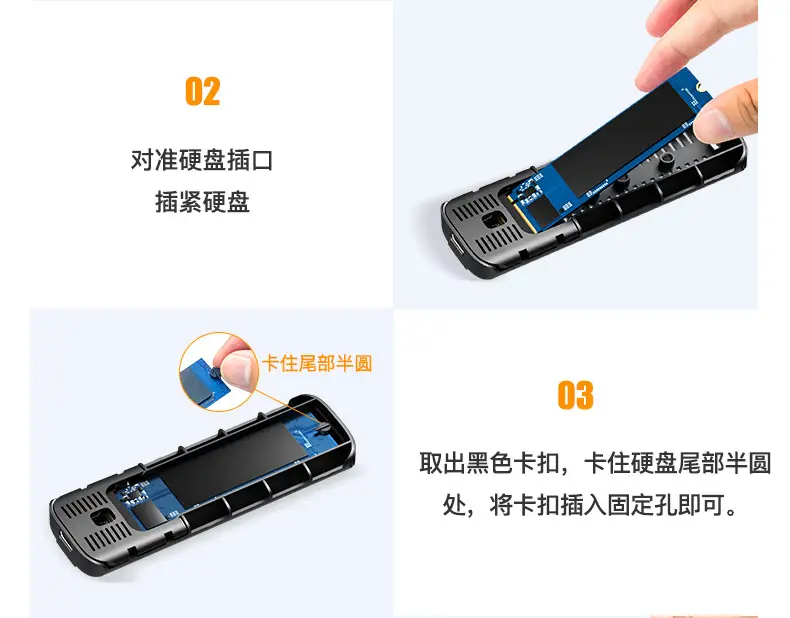 02

对准硬盘插口
插紧硬盘

卡住尾部半圆

03

取出黑色卡扣，卡住硬盘尾部半圆处，将卡扣插入固定孔即可。