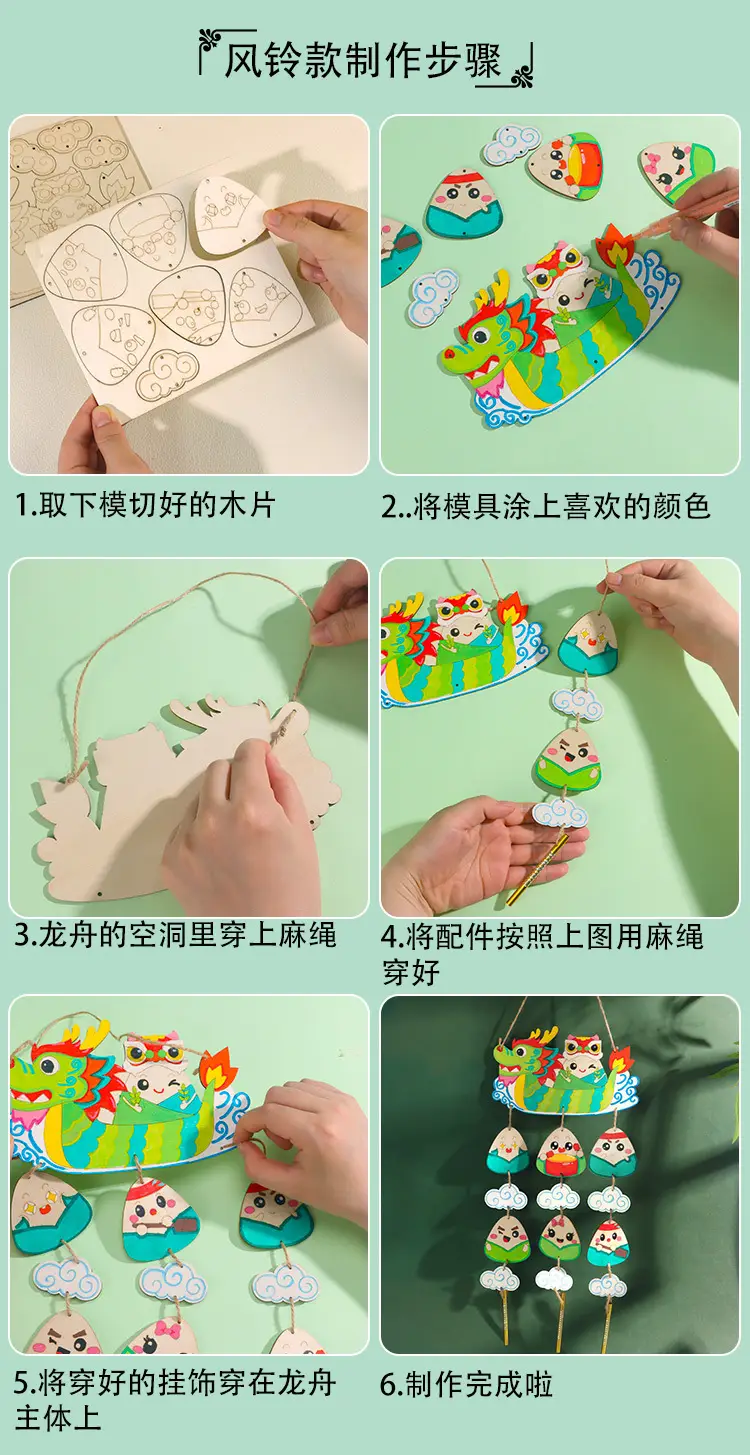 风铃款制作步骤

1.取下模切好的木片

2..将模具涂上喜欢的颜色

3.龙舟的空洞里穿上麻绳

4.将配件按照上图用麻绳穿好

5.将穿好的挂饰穿在龙舟主体上

6.制作完成啦