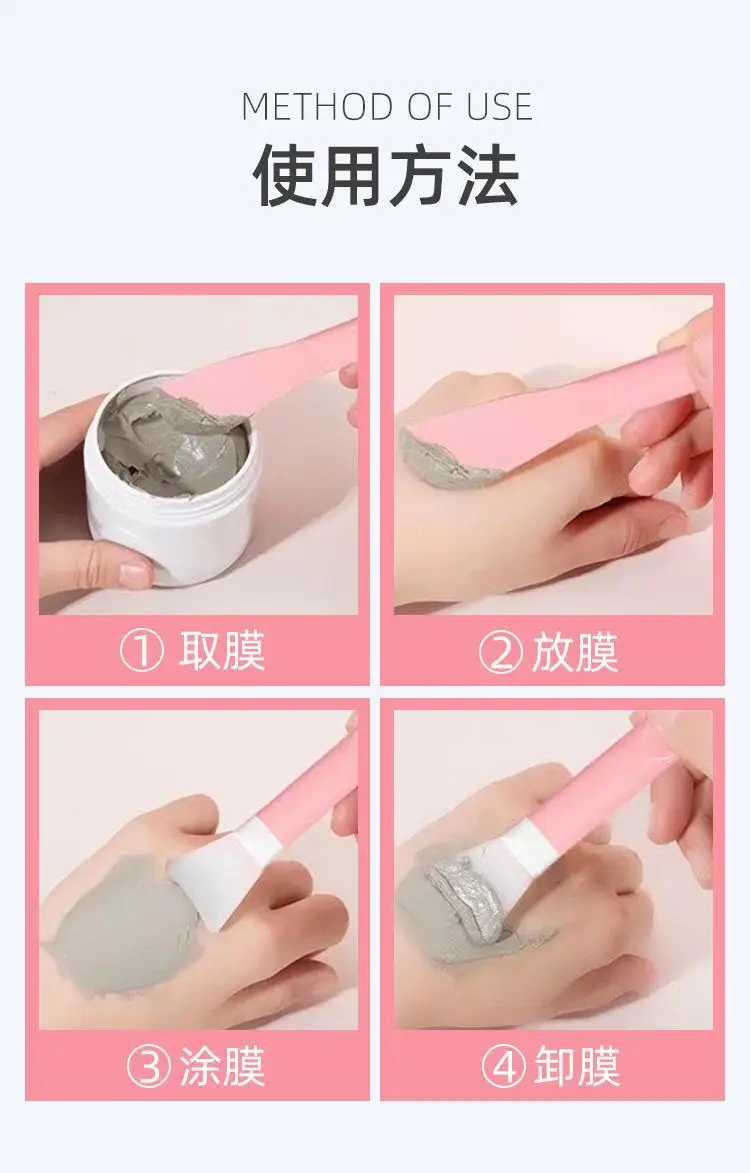 METHOD OF USE
使用方法

① 取膜

② 放膜

③ 涂膜

④ 卸膜