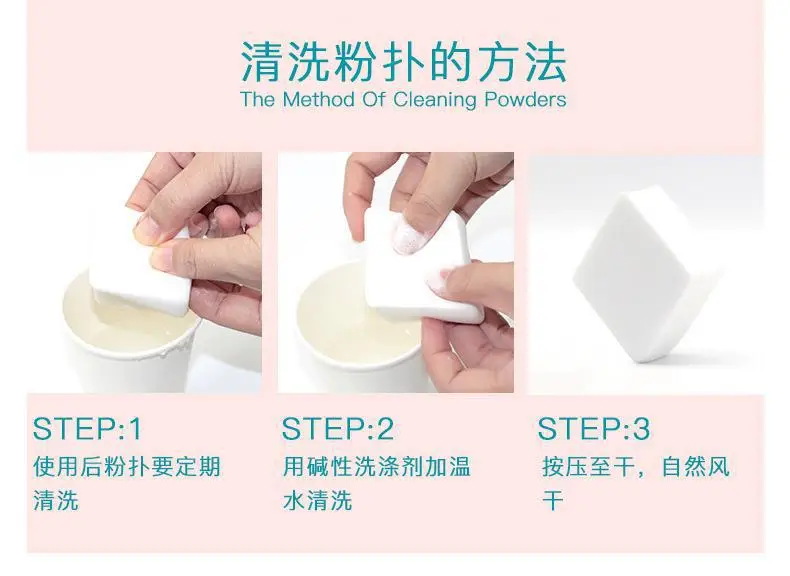 清洗粉扑的方法
The Method Of Cleaning Powders

STEP:1
使用后粉扑要定期清洗

STEP:2
用碱性洗涤剂加温水清洗

STEP:3
按压至干，自然风干