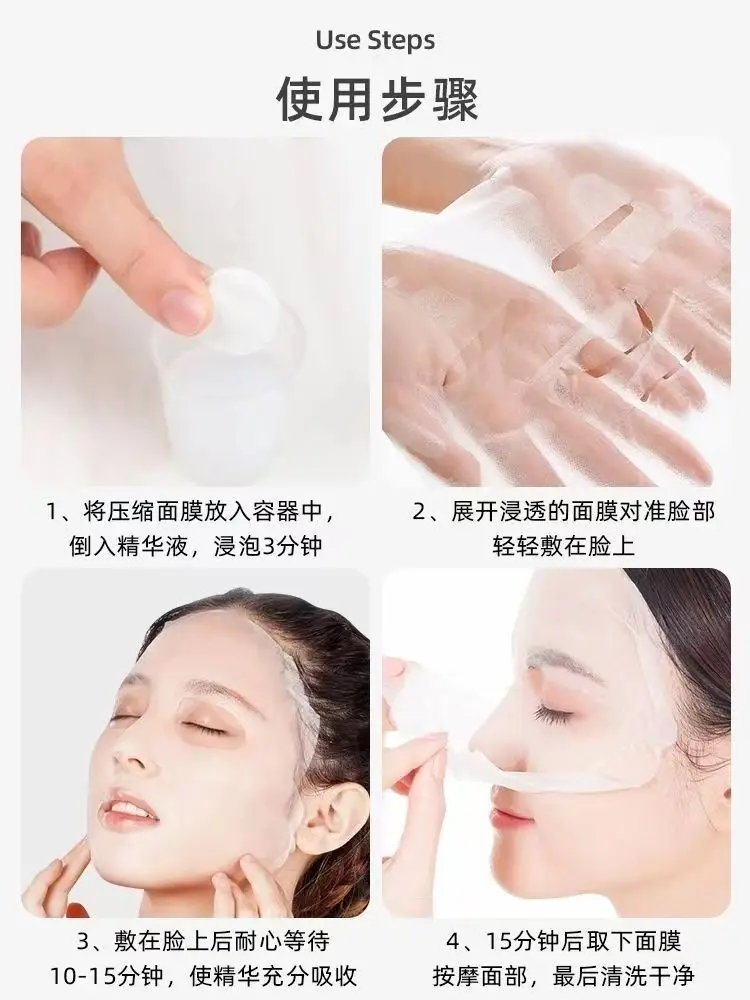 Use Steps
使用步骤

1、将压缩面膜放入容器中，倒入精华液，浸泡3分钟

2、展开浸透的面膜对准脸部轻轻敷在脸上

3、敷在脸上后耐心等待10-15分钟，使精华充分吸收

4、15分钟后取下面膜按摩面部，最后清洗干净