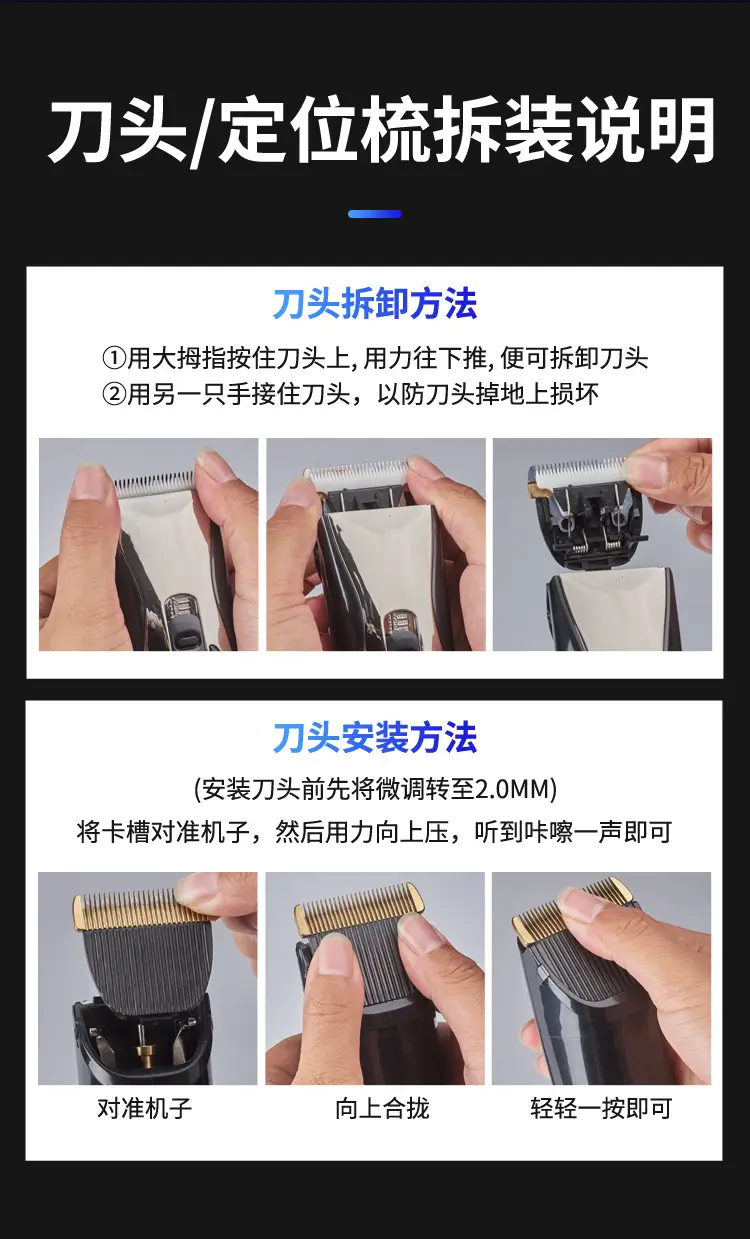 刀头/定位梳拆装说明

刀头拆卸方法

①用大拇指按住刀头上, 用力往下推, 便可拆卸刀头
②用另一只手接住刀头，以防刀头掉地上损坏

刀头安装方法

(安装刀头前先将微调转至2.0MM)
将卡槽对准机子，然后用力向上压，听到咔嚓一声即可

对准机子

向上合拢

轻轻一按即可