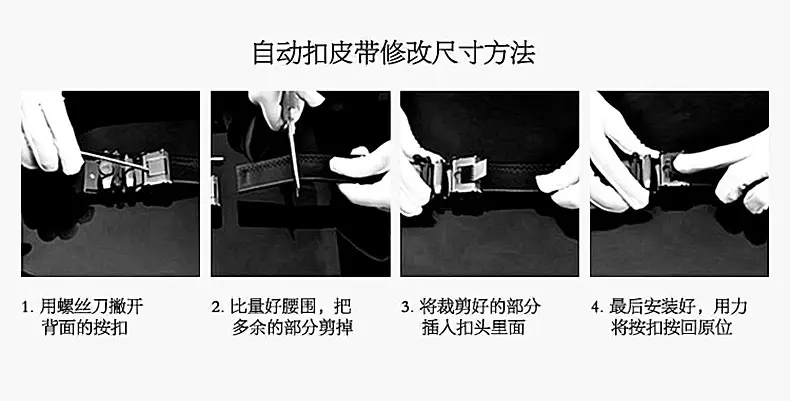 自动扣皮带修改尺寸方法

1. 用螺丝刀撇开背面的按扣

2. 比量好腰围，把多余的部分剪掉

3. 将裁剪好的部分插入扣头里面

4. 最后安装好，用力将按扣按回原位