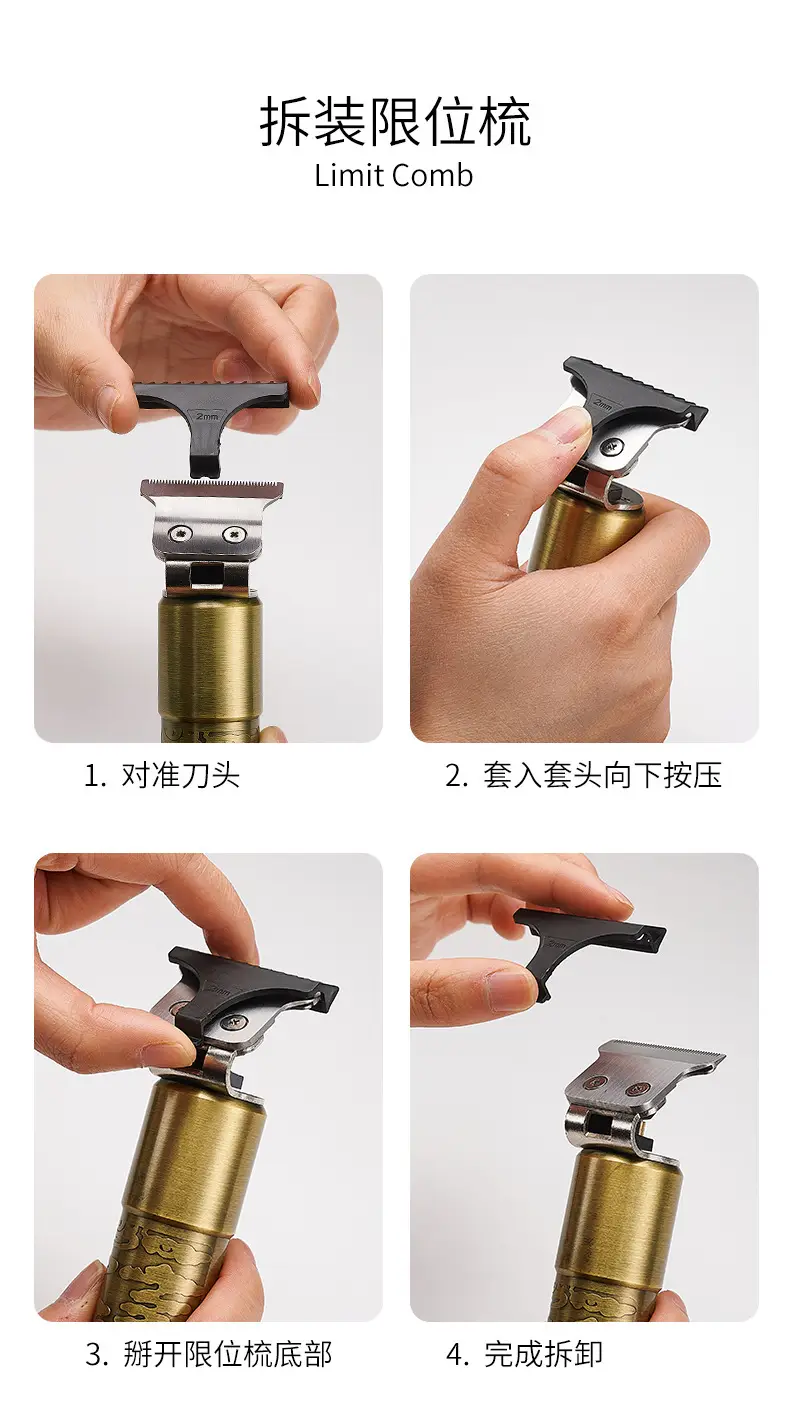 拆装限位梳
Limit Comb

2mm

2mm

1. 对准刀头

2. 套入套头向下按压

2mm

3. 掰开限位梳底部

4. 完成拆卸