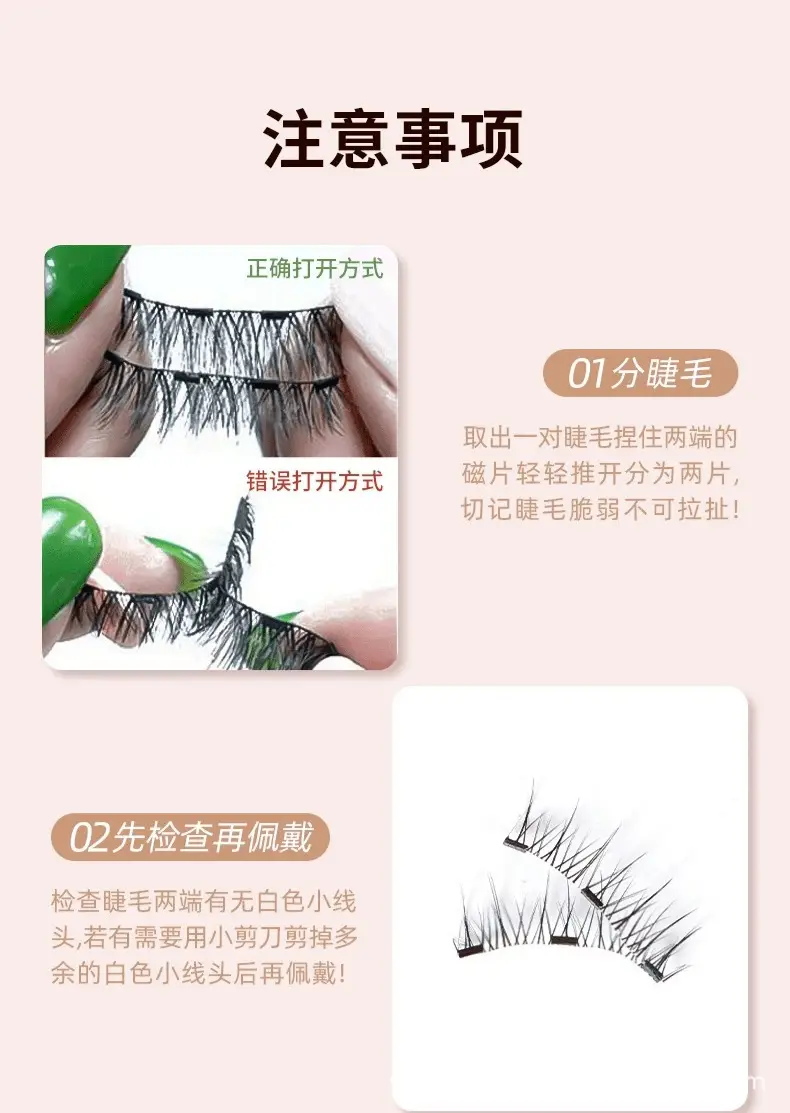 注意事项

正确打开方式

错误打开方式

01分睫毛

取出一对睫毛捏住两端的磁片轻轻推开分为两片，切记睫毛脆弱不可拉扯！

02先检查再佩戴

检查睫毛两端有无白色小线头,若有需要用小剪刀剪掉多余的白色小线头后再佩戴！