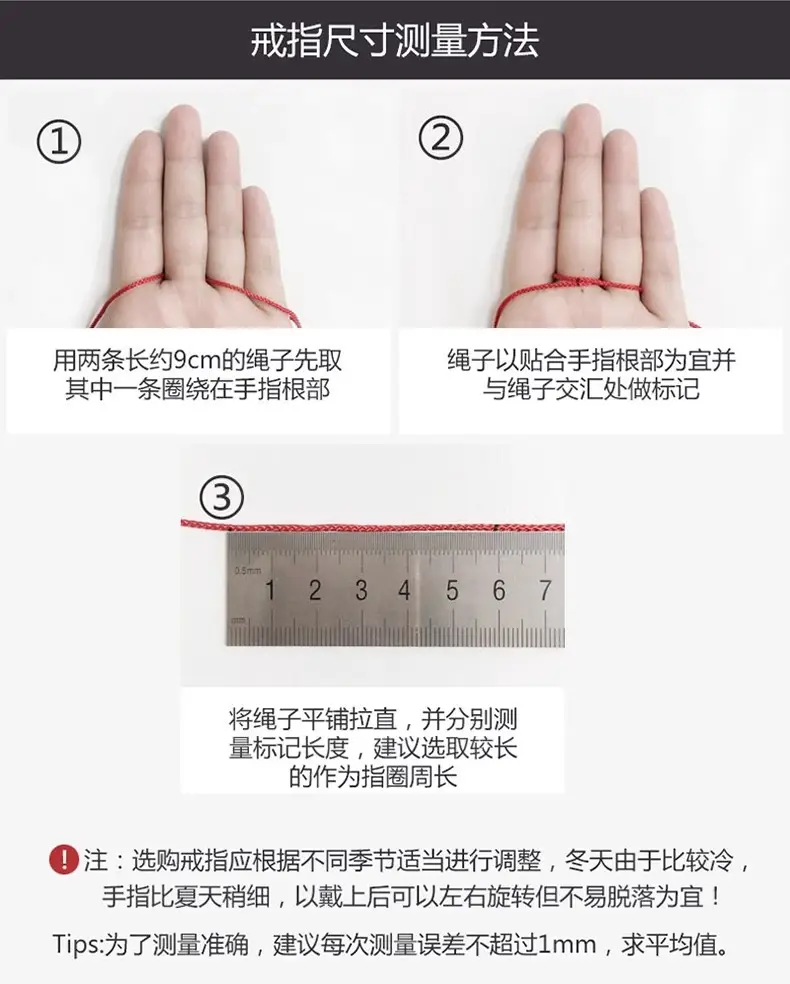 戒指尺寸测量方法

①

用两条长约9cm的绳子先取其中一条圈绕在手指根部

②

绳子以贴合手指根部为宜并与绳子交汇处做标记

③

0.5mm

1 2 3 4 5 6 7

将绳子平铺拉直，并分别测量标记长度，建议选取较长的作为指圈周长

! 注：选购戒指应根据不同季节适当进行调整，冬天由于比较冷，手指比夏天稍细，以戴上后可以左右旋转但不易脱落为宜！

Tips:为了测量准确，建议每次测量误差不超过1mm，求平均值。