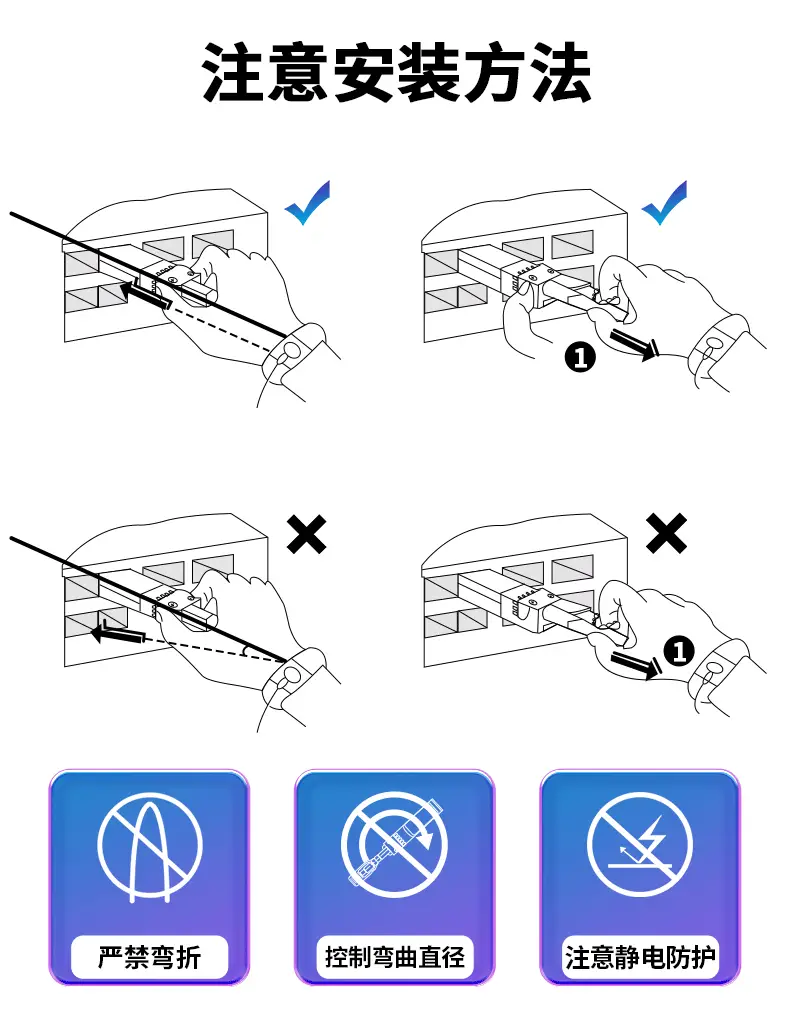 注意安装方法

1

1

严禁弯折

控制弯曲直径

注意静电防护