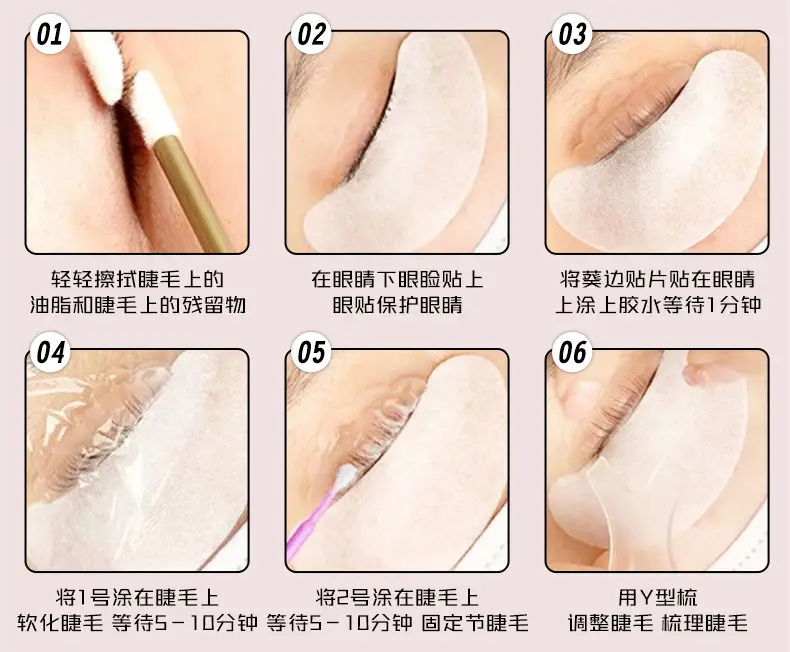 01

轻轻擦拭睫毛上的
油脂和睫毛上的残留物

02

在眼睛下眼睑贴上
眼贴保护眼睛

03

将葵边贴片贴在眼睛
上涂上胶水等待1分钟

04

将1号涂在睫毛上
软化睫毛 等待5－10分钟

05

将2号涂在睫毛上
等待5－10分钟 固定节睫毛

06

用Y型梳
调整睫毛 梳理睫毛