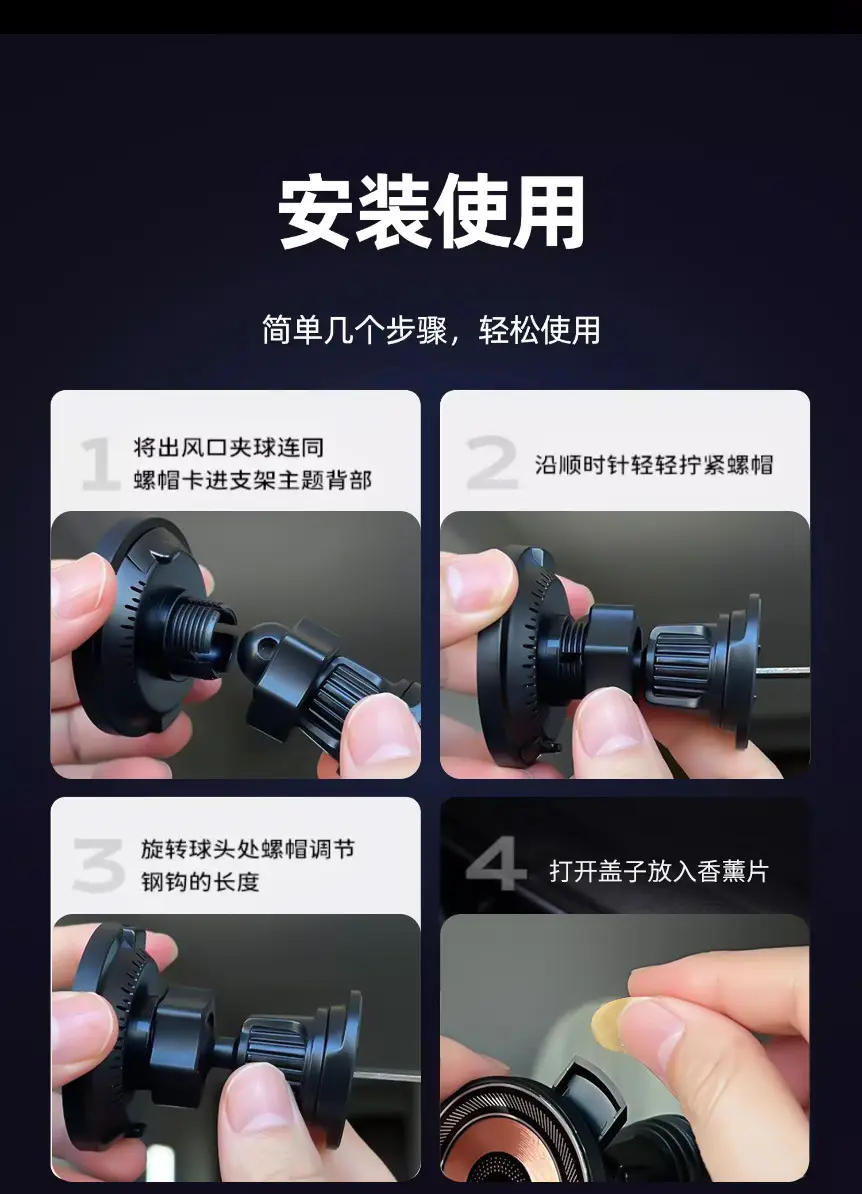 安装使用

简单几个步骤，轻松使用

1 将出风口夹球连同螺帽卡进支架主题背部

2 沿顺时针轻轻拧紧螺帽

3 旋转球头处螺帽调节钢钩的长度

4 打开盖子放入香薰片