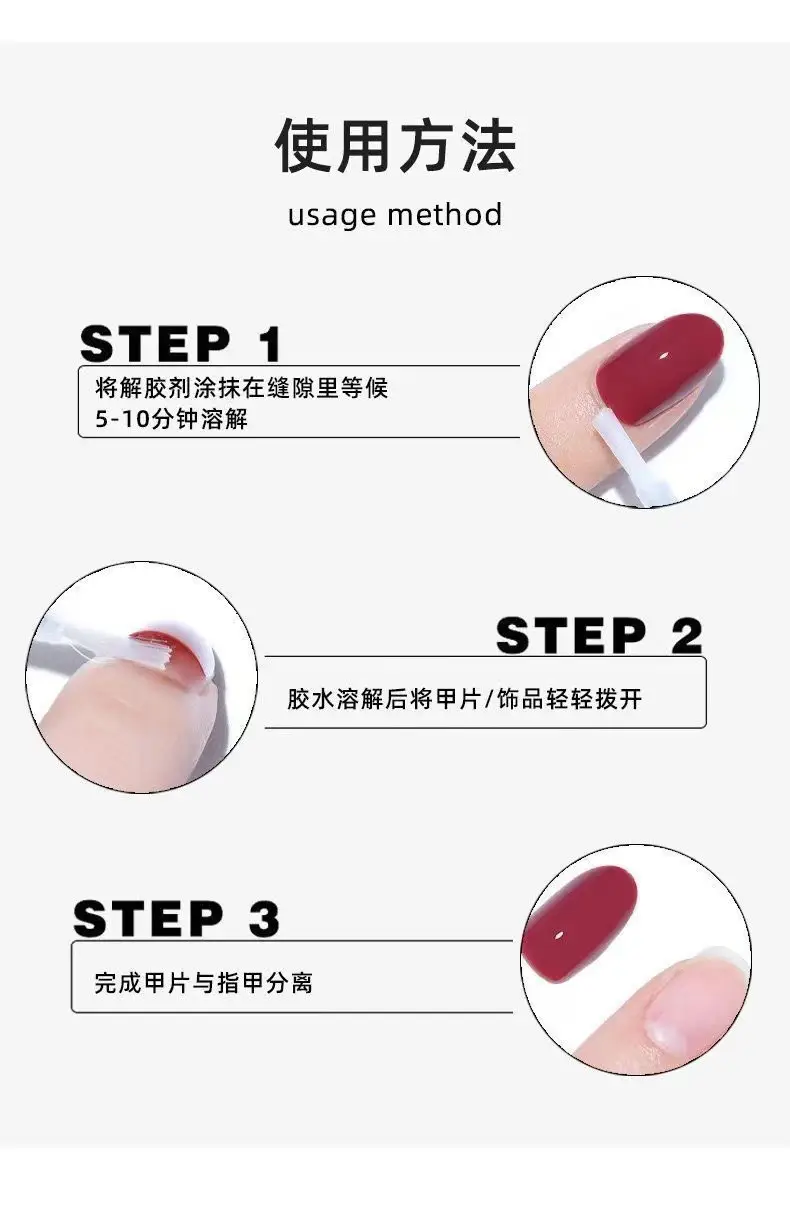 使用方法
usage method

STEP 1
将解胶剂涂抹在缝隙里等候
5-10分钟溶解

STEP 2
胶水溶解后将甲片/饰品轻轻拨开

STEP 3
完成甲片与指甲分离