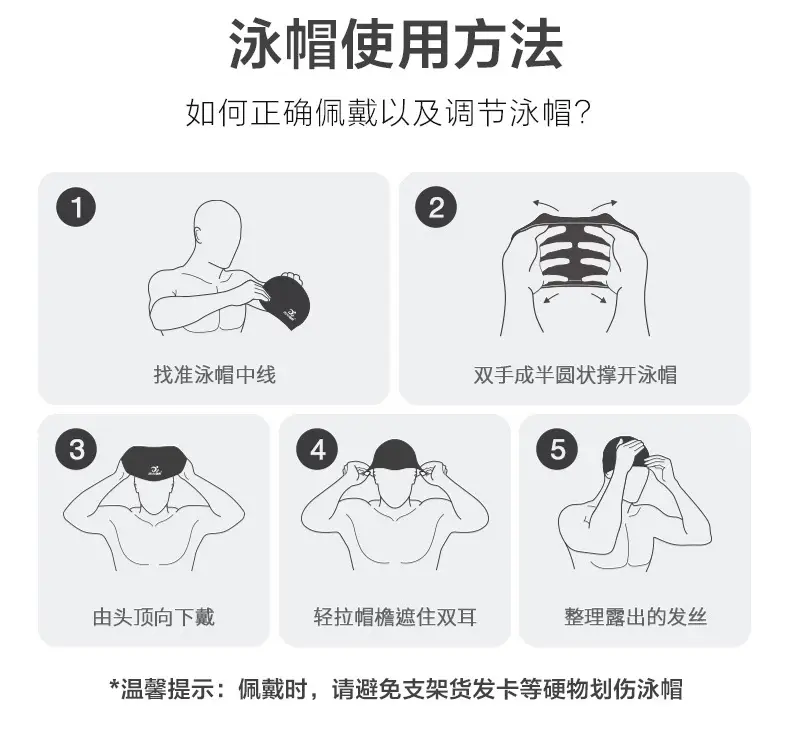 泳帽使用方法

如何正确佩戴以及调节泳帽?

1
找准泳帽中线

2
双手成半圆状撑开泳帽

3
由头顶向下戴

4
轻拉帽檐遮住双耳

5
整理露出的发丝

*温馨提示：佩戴时，请避免支架货发卡等硬物划伤泳帽