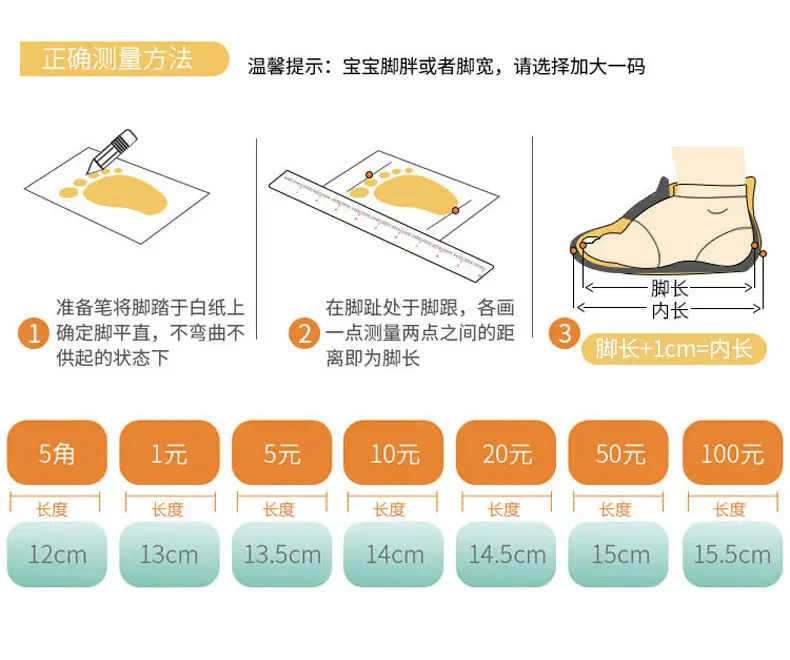 正确测量方法

温馨提示：宝宝脚胖或者脚宽，请选择加大一码

1 准备笔将脚踏于白纸上确定脚平直，不弯曲不供起的状态下

2 在脚趾处于脚跟，各画一点测量两点之间的距离即为脚长

脚长
内长

3 脚长+1cm=内长

| 5角 | 1元 | 5元 | 10元 | 20元 | 50元 | 100元 |
|---|---|---|---|---|---|---|
| 长度 | 长度 | 长度 | 长度 | 长度 | 长度 | 长度 |
| 12cm | 13cm | 13.5cm | 14cm | 14.5cm | 15cm | 15.5cm |