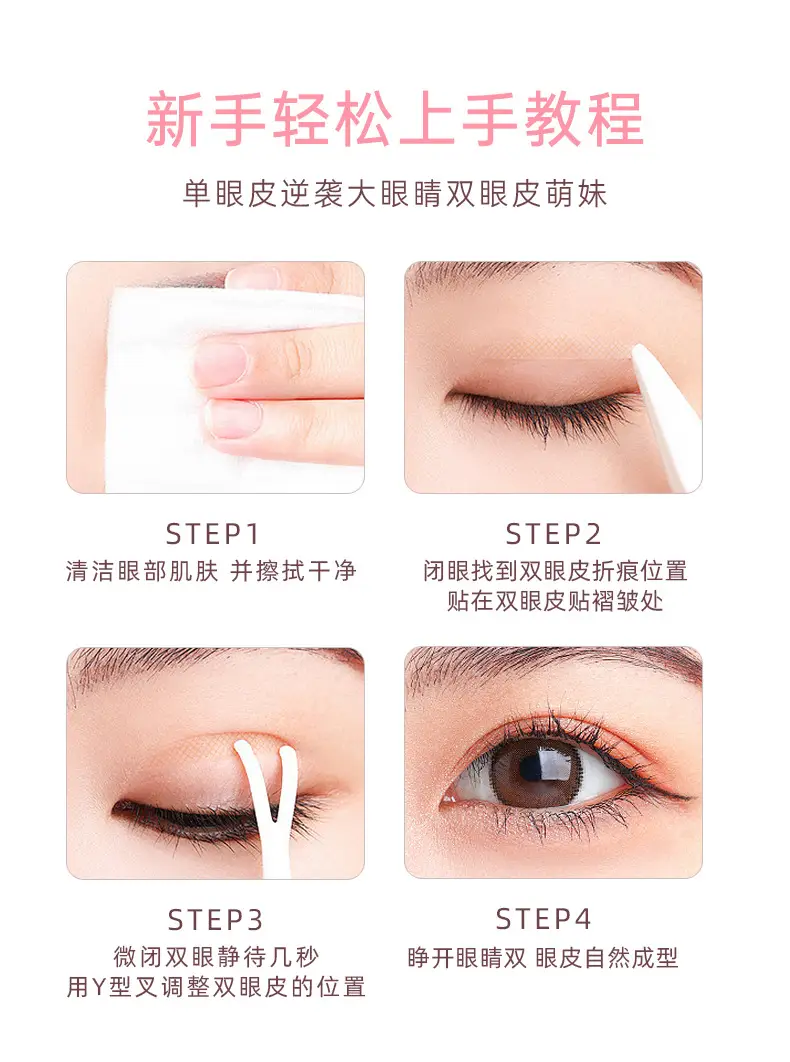 新手轻松上手教程

单眼皮逆袭大眼睛双眼皮萌妹

STEP1
清洁眼部肌肤 并擦拭干净

STEP2
闭眼找到双眼皮折痕位置
贴在双眼皮贴褶皱处

STEP3
微闭双眼静待几秒
用Y型叉调整双眼皮的位置

STEP4
睁开眼睛双 眼皮自然成型