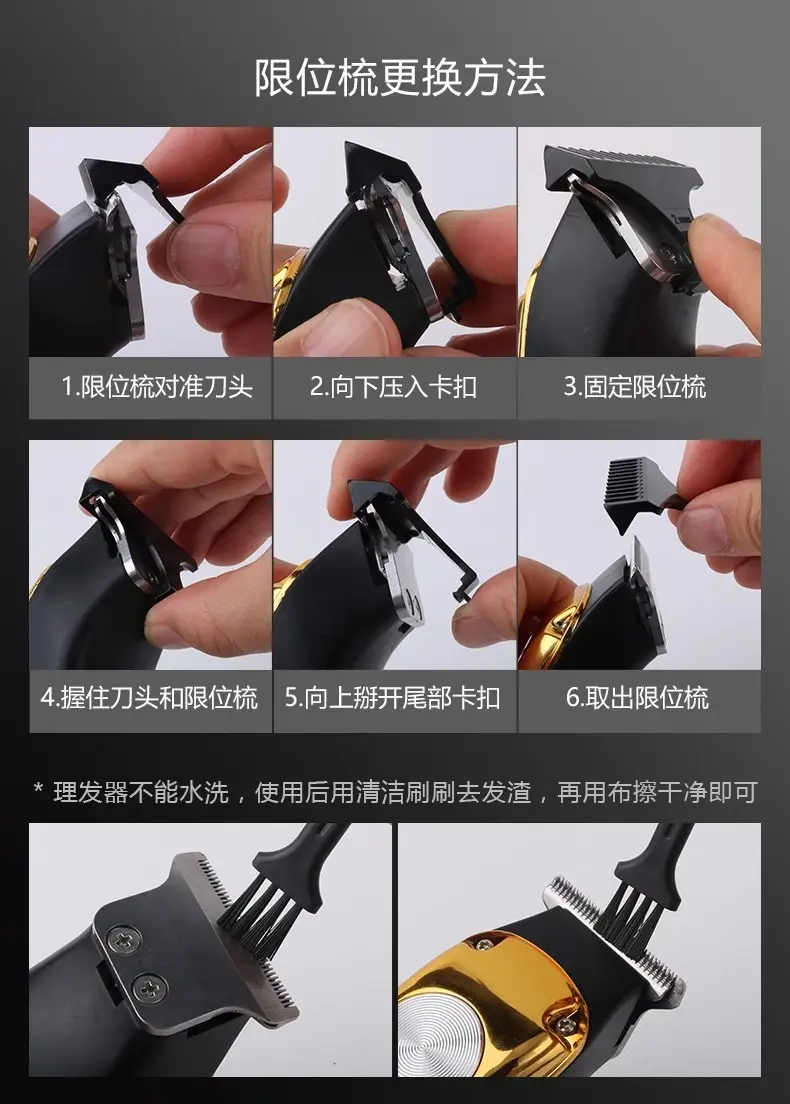 限位梳更换方法

1.限位梳对准刀头

2.向下压入卡扣

3.固定限位梳

4.握住刀头和限位梳

5.向上掰开尾部卡扣

6.取出限位梳

* 理发器不能水洗，使用后用清洁刷刷去发渣，再用布擦干净即可