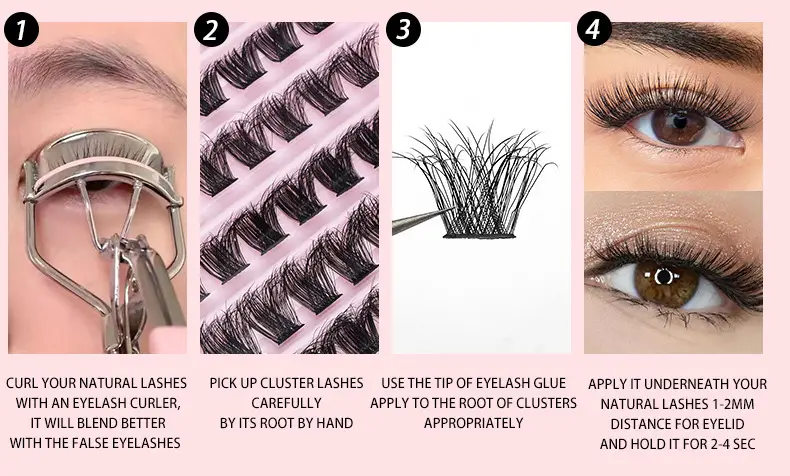 1

CURL YOUR NATURAL LASHES WITH AN EYELASH CURLER, IT WILL BLEND BETTER WITH THE FALSE EYELASHES

2

PICK UP CLUSTER LASHES CAREFULLY BY ITS ROOT BY HAND

3

USE THE TIP OF EYELASH GLUE APPLY TO THE ROOT OF CLUSTERS APPROPRIATELY

4

APPLY IT UNDERNEATH YOUR NATURAL LASHES 1-2MM DISTANCE FOR EYELID AND HOLD IT FOR 2-4 SEC