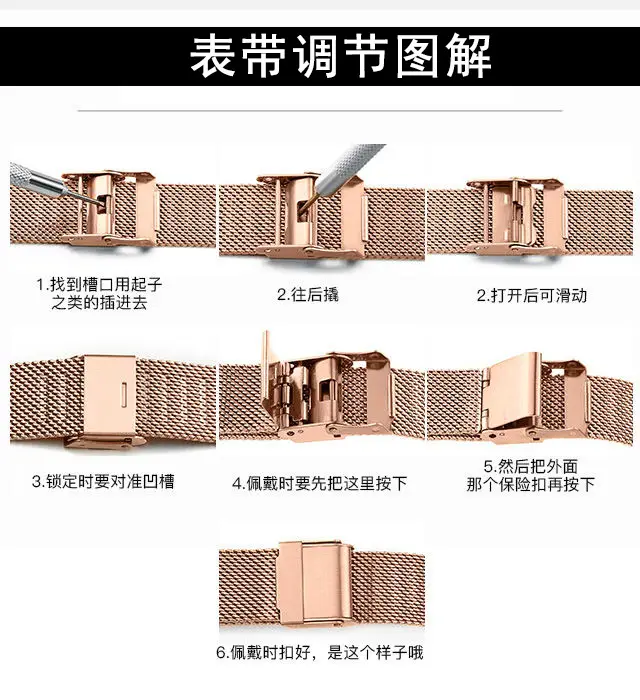 表带调节图解

1.找到槽口用起子之类的插进去

2.往后撬

2.打开后可滑动

3.锁定时要对准凹槽

4.佩戴时要先把这里按下

5.然后把外面那个保险扣再按下

6.佩戴时扣好，是这个样子哦