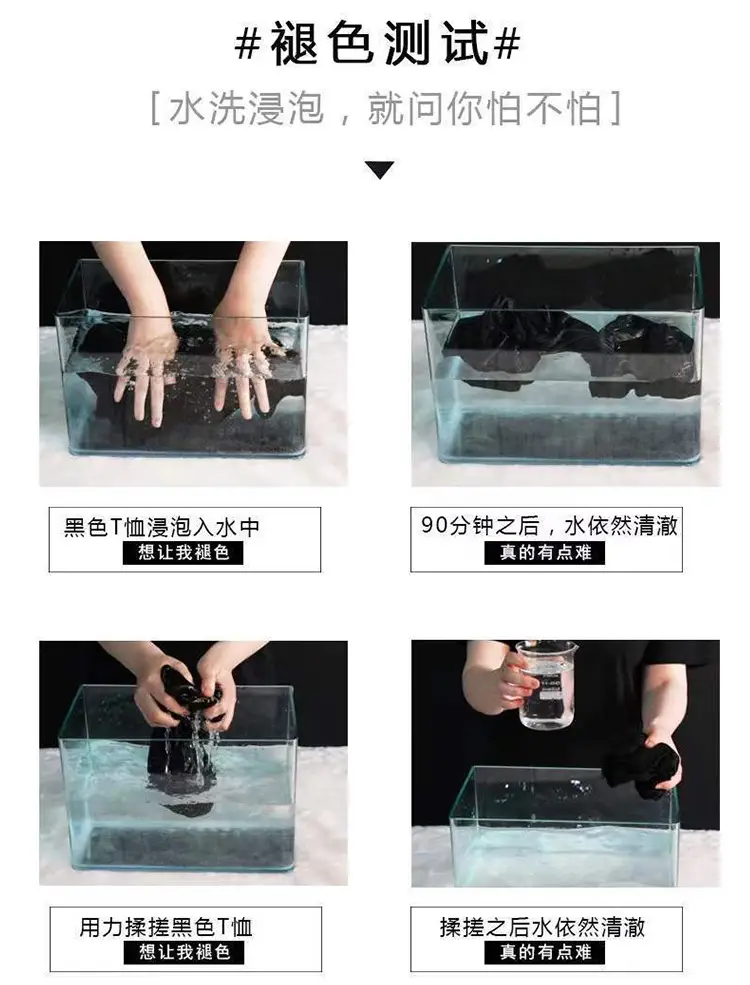 #褪色测试#

[水洗浸泡，就问你怕不怕]

黑色T恤浸泡入水中
想让我褪色

90分钟之后，水依然清澈
真的有点难

用力揉搓黑色T恤
想让我褪色

揉搓之后水依然清澈
真的有点难