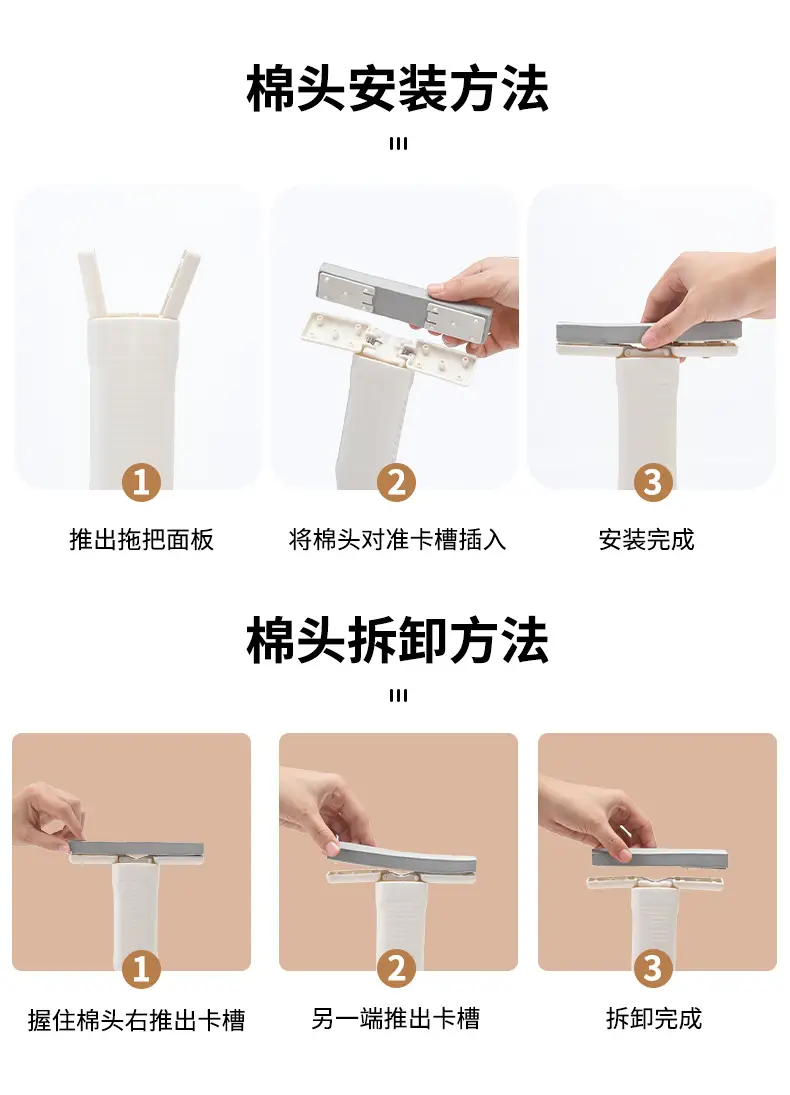 棉头安装方法

1
推出拖把面板

2
将棉头对准卡槽插入

3
安装完成

棉头拆卸方法

1
握住棉头右推出卡槽

2
另一端推出卡槽

3
拆卸完成