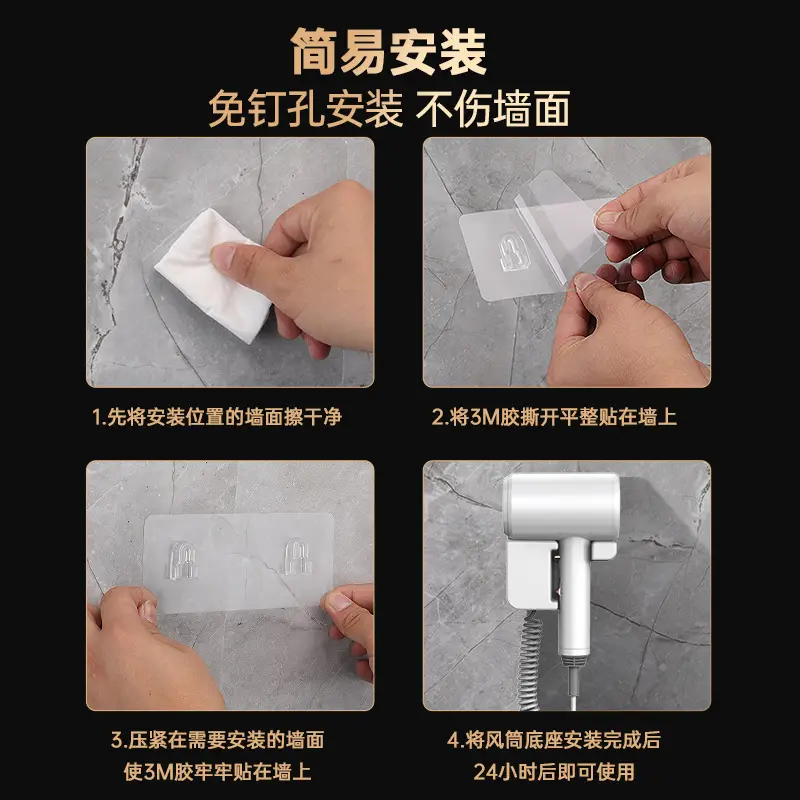 简易安装
免钉孔安装 不伤墙面

1.先将安装位置的墙面擦干净

2.将3M胶撕开平整贴在墙上

3.压紧在需要安装的墙面
使3M胶牢牢贴在墙上

4.将风筒底座安装完成后
24小时后即可使用