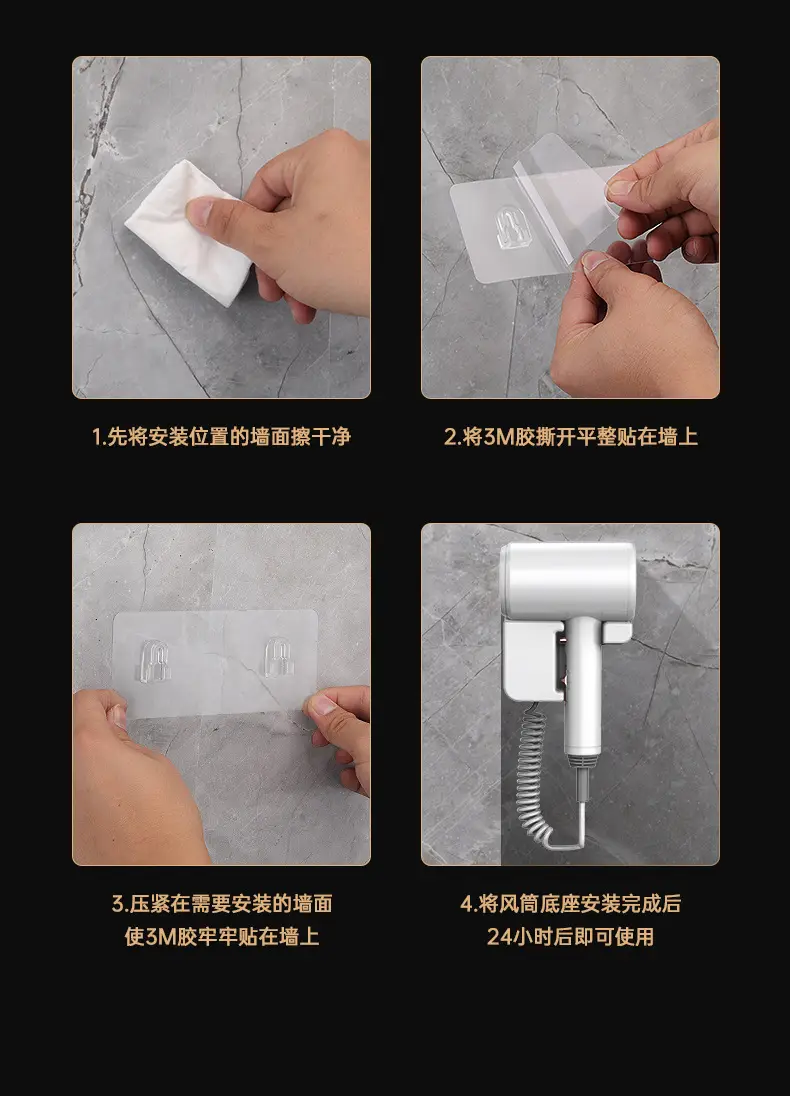 1.先将安装位置的墙面擦干净

2.将3M胶撕开平整贴在墙上

3.压紧在需要安装的墙面
使3M胶牢牢贴在墙上

4.将风筒底座安装完成后
24小时后即可使用