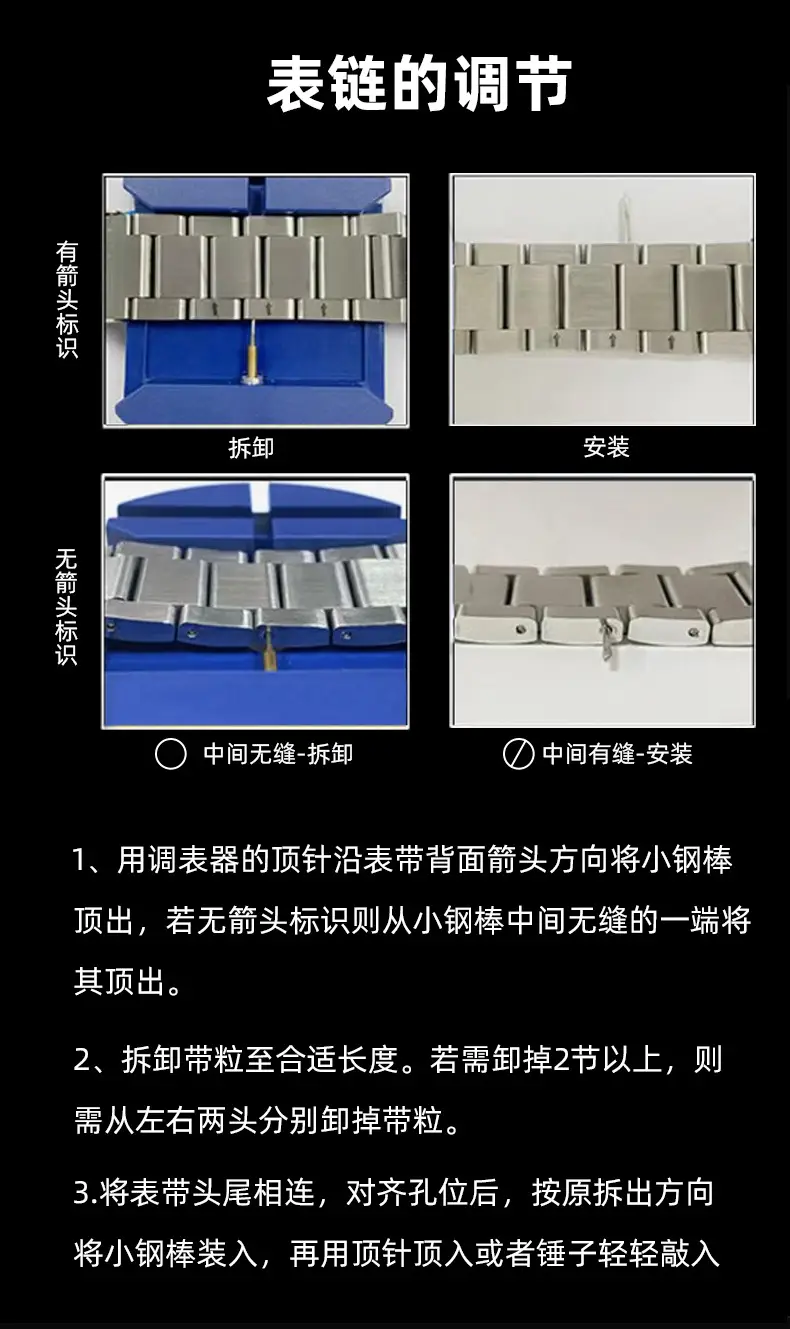 表链的调节

有箭头标识

拆卸

安装

无箭头标识

中间无缝-拆卸

中间有缝-安装

1、用调表器的顶针沿表带背面箭头方向将小钢棒顶出，若无箭头标识则从小钢棒中间无缝的一端将其顶出。

2、拆卸带粒至合适长度。若需卸掉2节以上，则需从左右两头分别卸掉带粒。

3.将表带头尾相连，对齐孔位后，按原拆出方向将小钢棒装入，再用顶针顶入或者锤子轻轻敲入