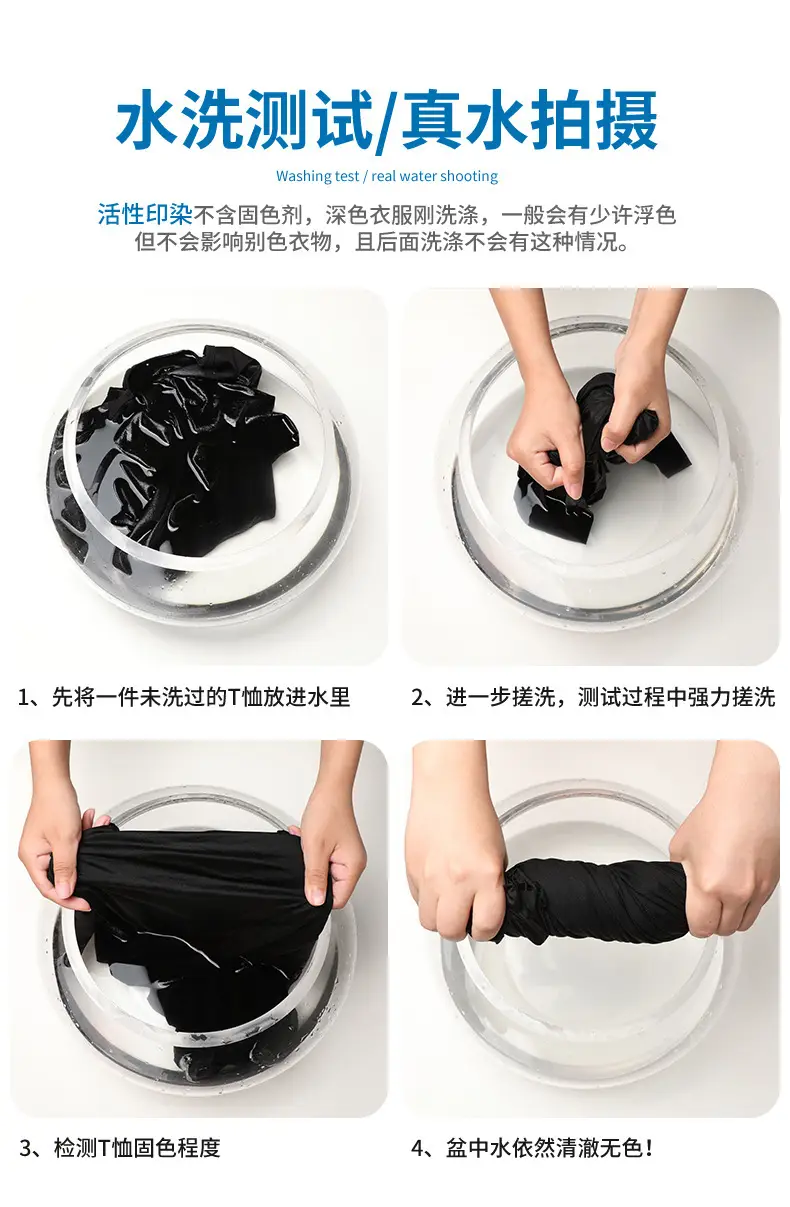 水洗测试/真水拍摄

Washing test / real water shooting

活性印染不含固色剂，深色衣服刚洗涤，一般会有少许浮色
但不会影响别色衣物，且后面洗涤不会有这种情况。

1、先将一件未洗过的T恤放进水里

2、进一步搓洗，测试过程中强力搓洗

3、检测T恤固色程度

4、盆中水依然清澈无色！