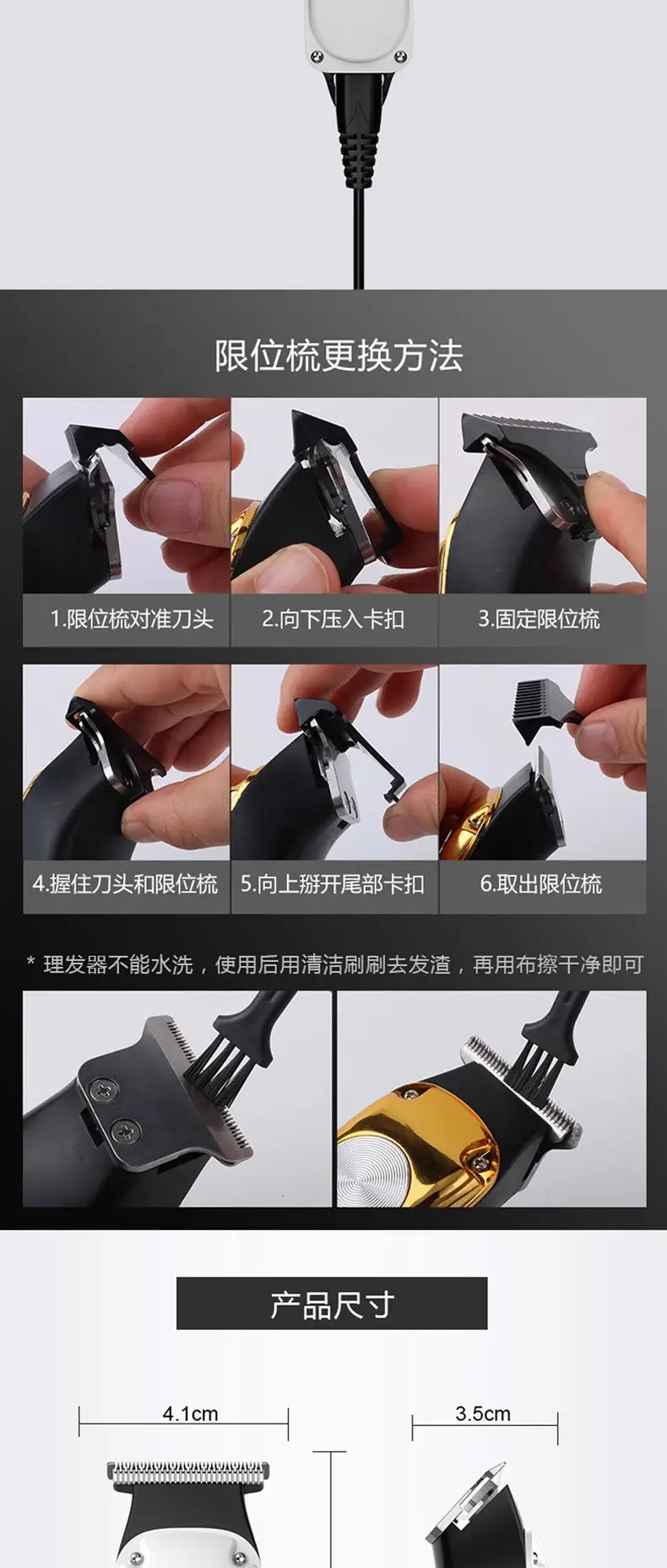 限位梳更换方法

1.限位梳对准刀头

2.向下压入卡扣

3.固定限位梳

4.握住刀头和限位梳

5.向上掰开尾部卡扣

6.取出限位梳

* 理发器不能水洗，使用后用清洁刷刷去发渣，再用布擦干净即可

产品尺寸

4.1cm

3.5cm