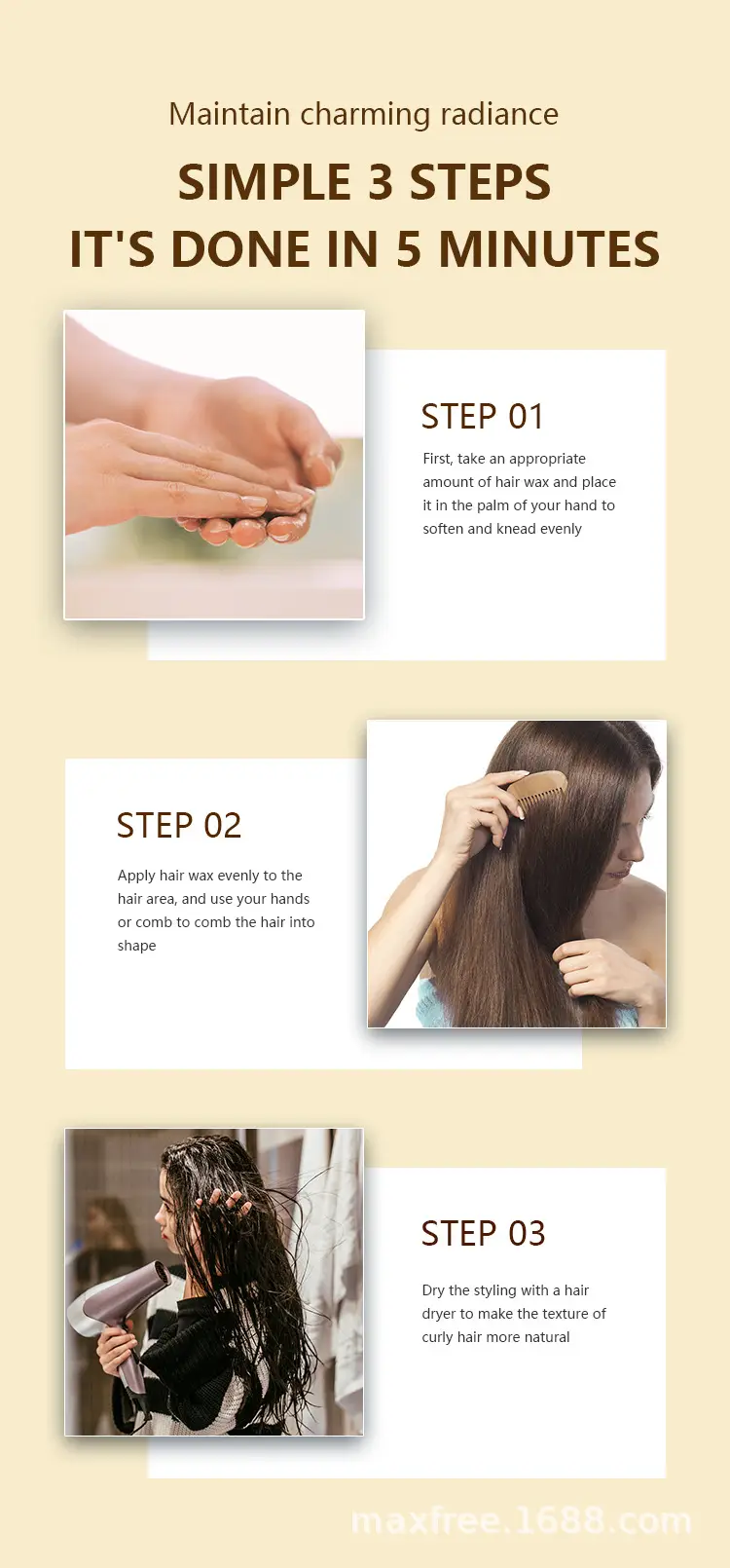 Maintain charming radiance

SIMPLE 3 STEPS
IT'S DONE IN 5 MINUTES

STEP 01

First, take an appropriate amount of hair wax and place it in the palm of your hand to soften and knead evenly

STEP 02

Apply hair wax evenly to the hair area, and use your hands or comb to comb the hair into shape

STEP 03

Dry the styling with a hair dryer to make the texture of curly hair more natural

maxfree.1688.com