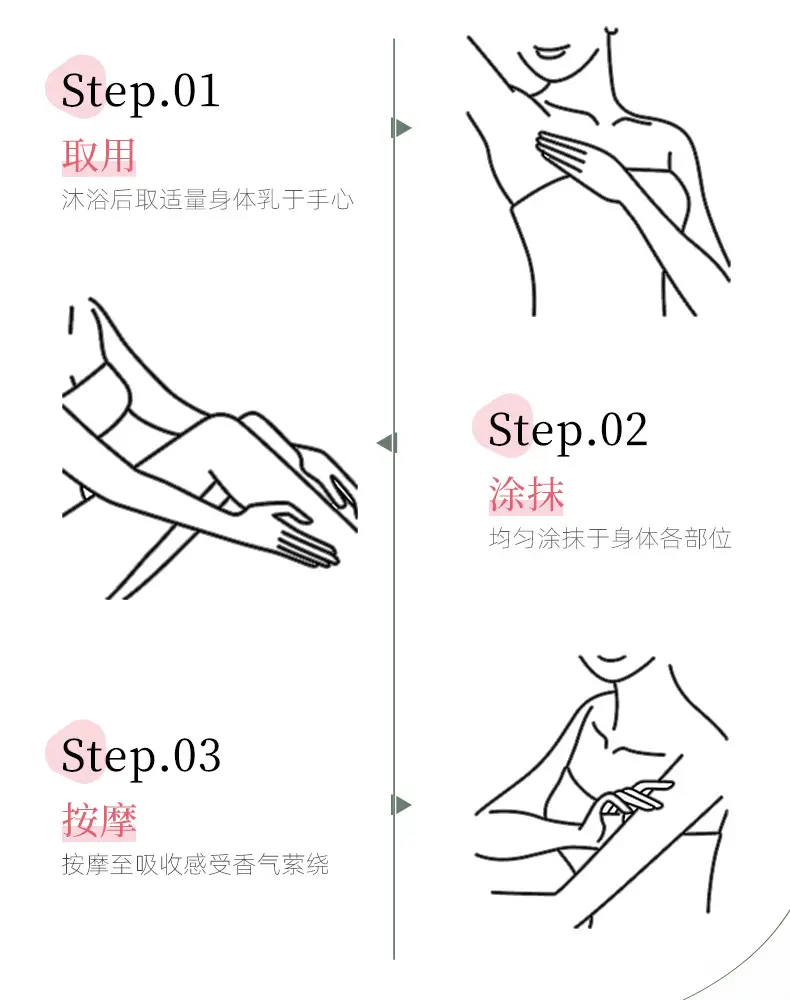 Step.01
取用
沐浴后取适量身体乳于手心

Step.02
涂抹
均匀涂抹于身体各部位

Step.03
按摩
按摩至吸收感受香气萦绕