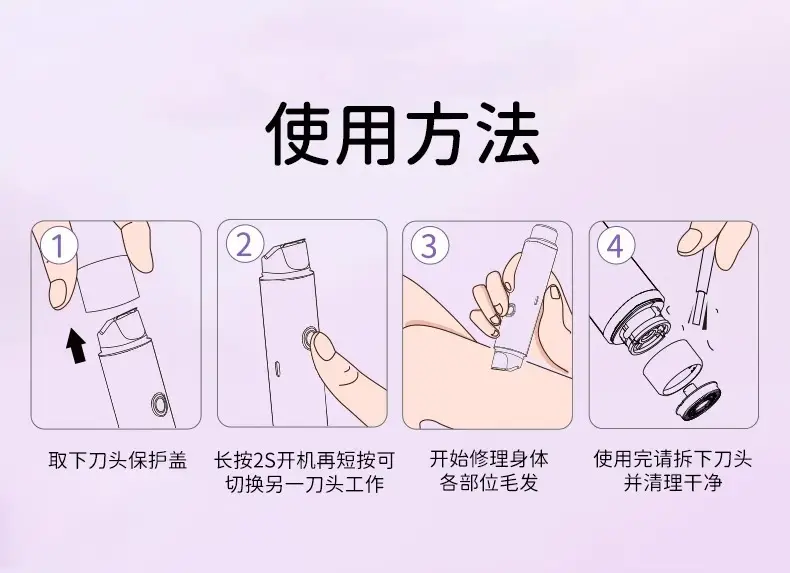 使用方法

1
取下刀头保护盖

2
长按2S开机再短按可切换另一刀头工作

3
开始修理身体各部位毛发

4
使用完请拆下刀头并清理干净