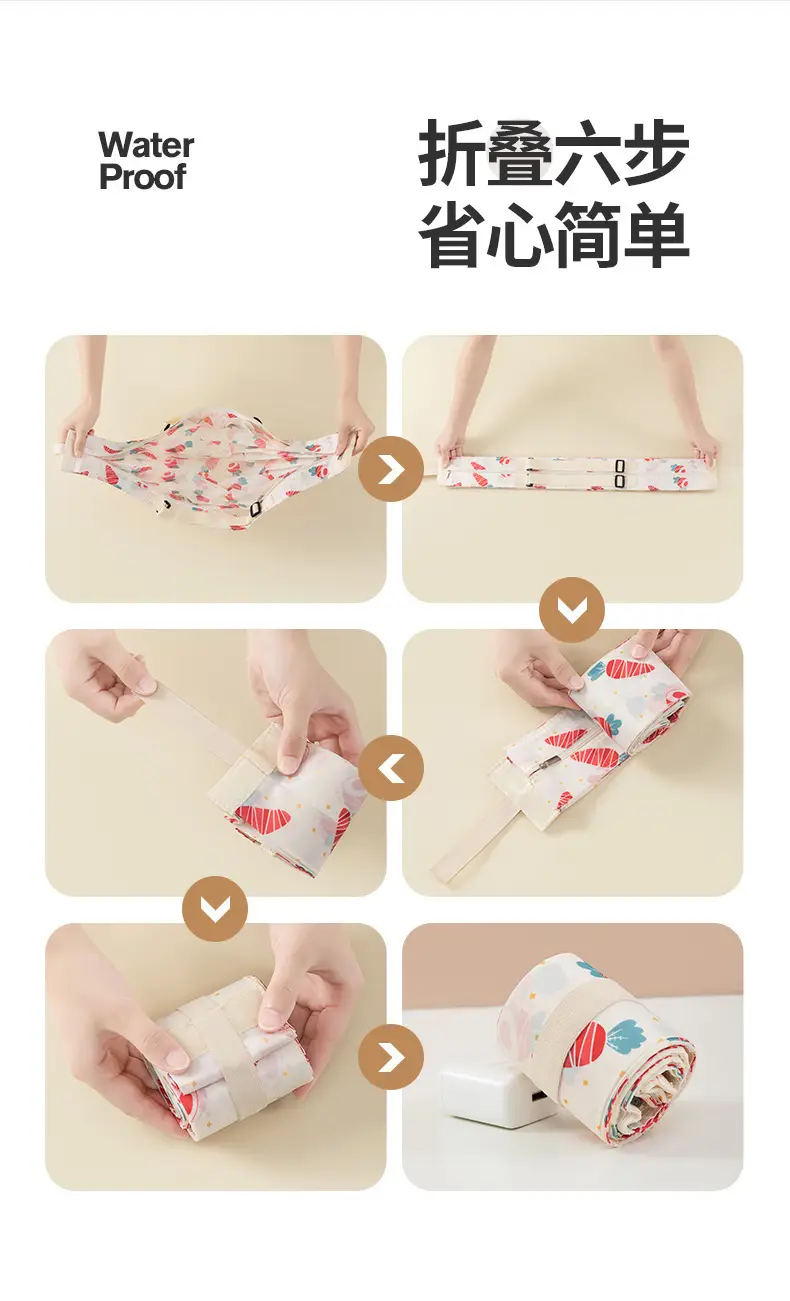 Water Proof

折叠六步
省心简单