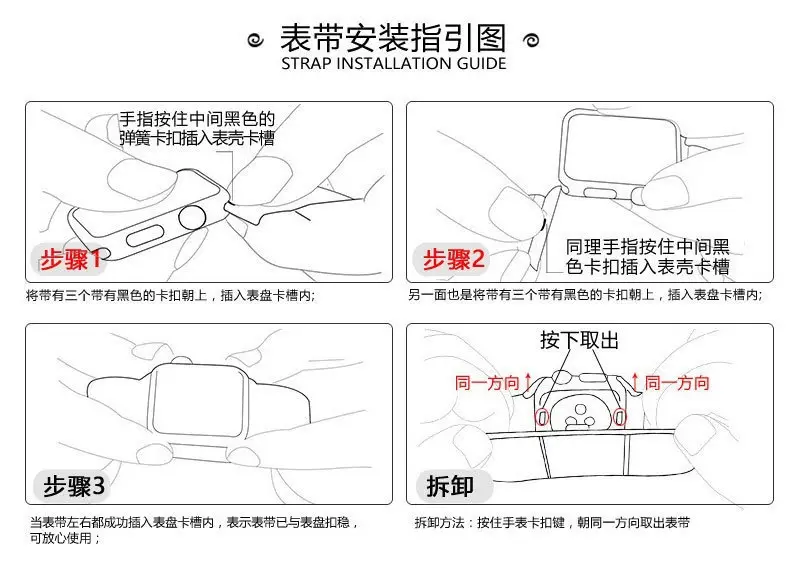 表带安装指引图
STRAP INSTALLATION GUIDE

手指按住中间黑色的弹簧卡扣插入表壳卡槽

步骤1

将带有三个带有黑色的卡扣朝上，插入表盘卡槽内；

同理手指按住中间黑色卡扣插入表壳卡槽

步骤2

另一面也是将带有三个带有黑色的卡扣朝上，插入表盘卡槽内；

步骤3

当表带左右都成功插入表盘卡槽内，表示表带已与表盘扣稳，可放心使用；

按下取出

同一方向

同一方向

拆卸

拆卸方法：按住手表卡扣键，朝同一方向取出表带