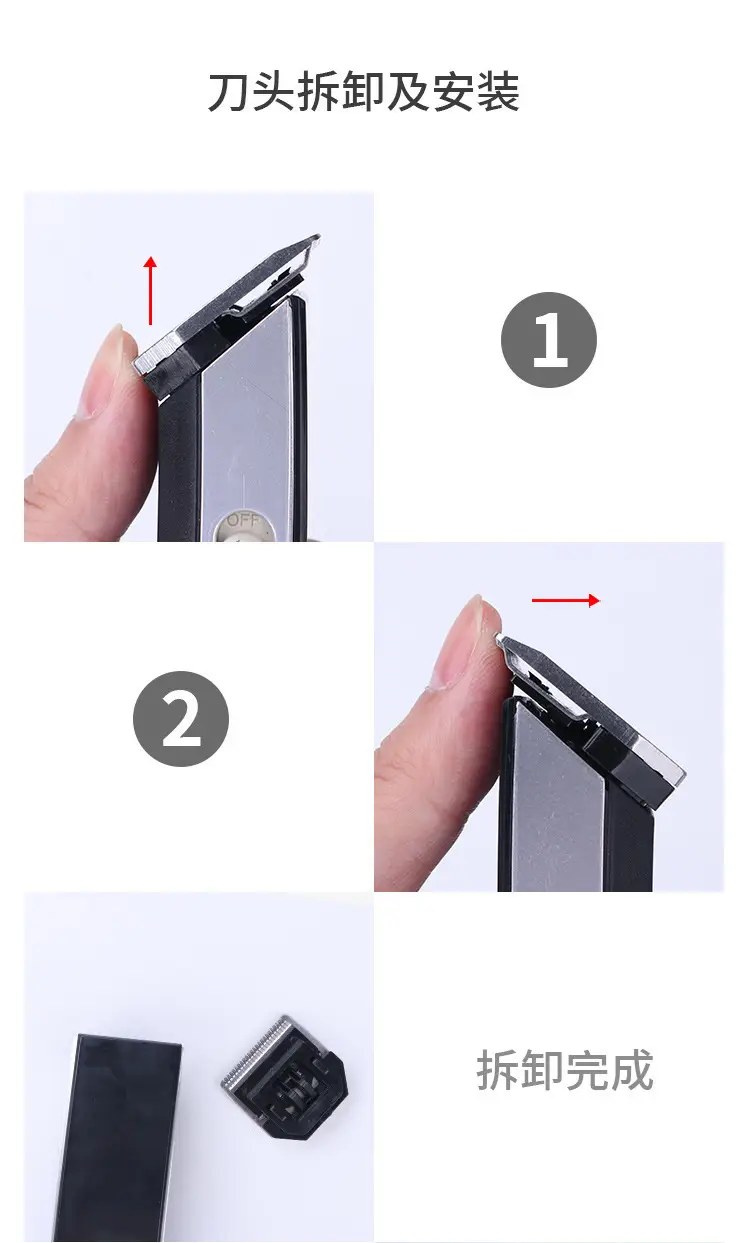 刀头拆卸及安装

OFF

1

2

拆卸完成