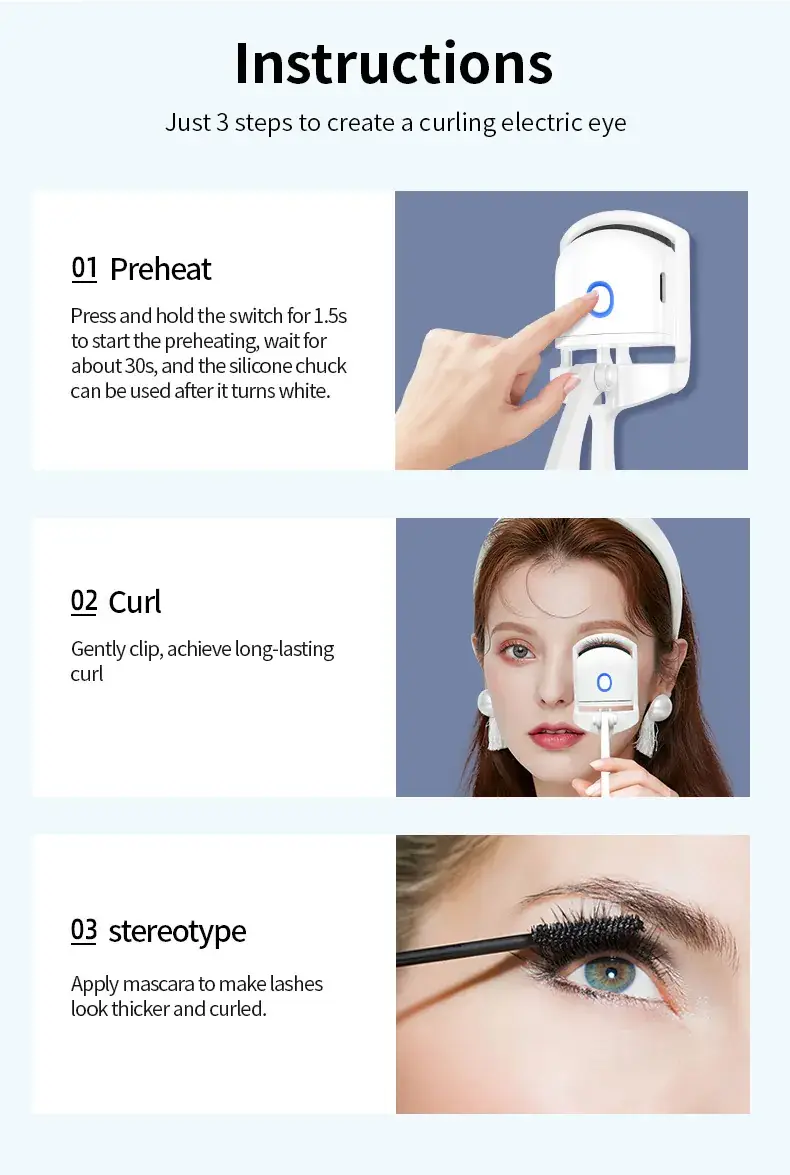 Instructions

Just 3 steps to create a curling electric eye

01 Preheat

Press and hold the switch for 1.5s to start the preheating, wait for about 30s, and the silicone chuck can be used after it turns white.

02 Curl

Gently clip, achieve long-lasting curl

03 stereotype

Apply mascara to make lashes look thicker and curled.