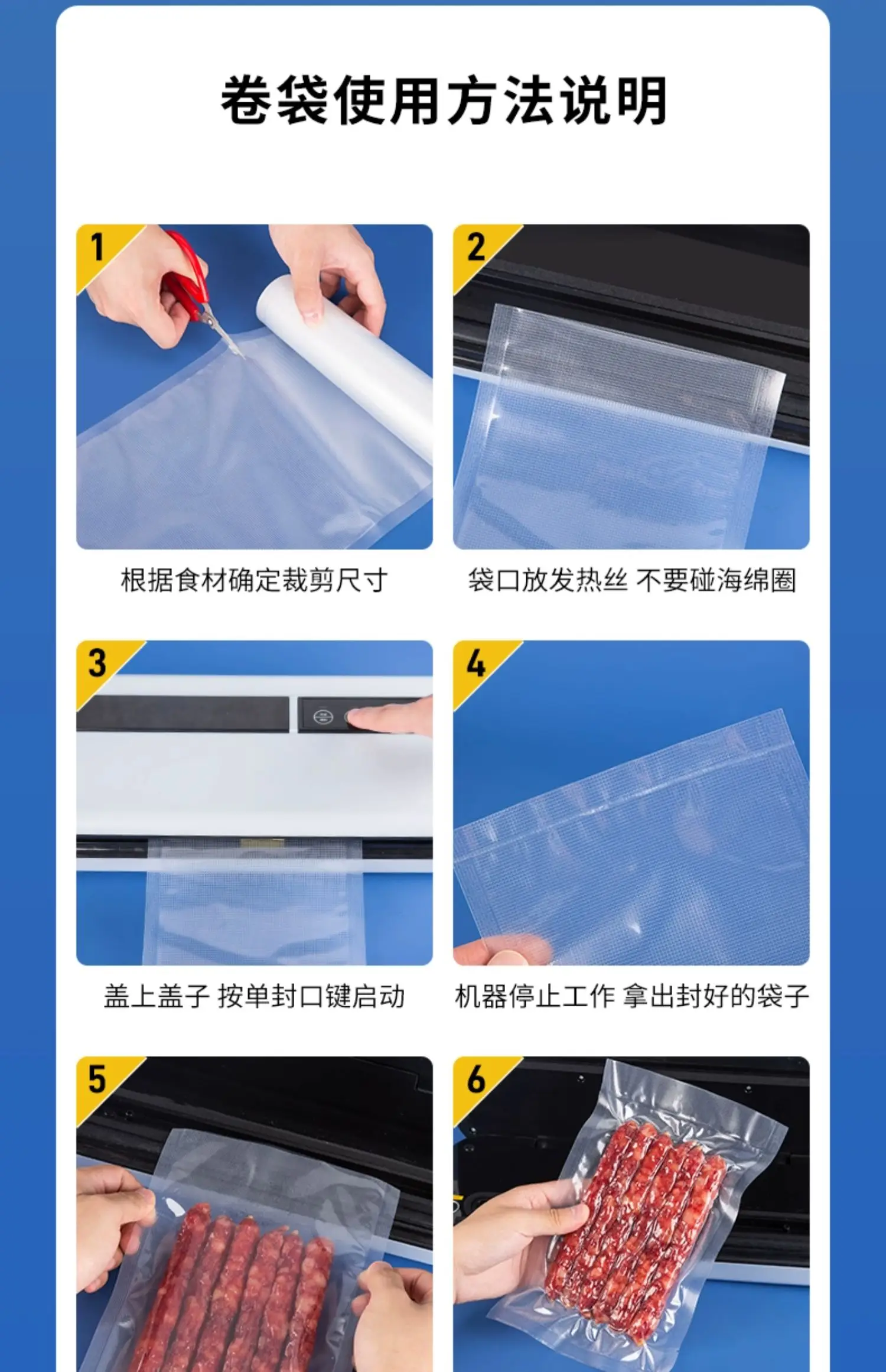 卷袋使用方法说明

1

根据食材确定裁剪尺寸

2

袋口放发热丝 不要碰海绵圈

3

盖上盖子 按单封口键启动

4

机器停止工作 拿出封好的袋子

5

6