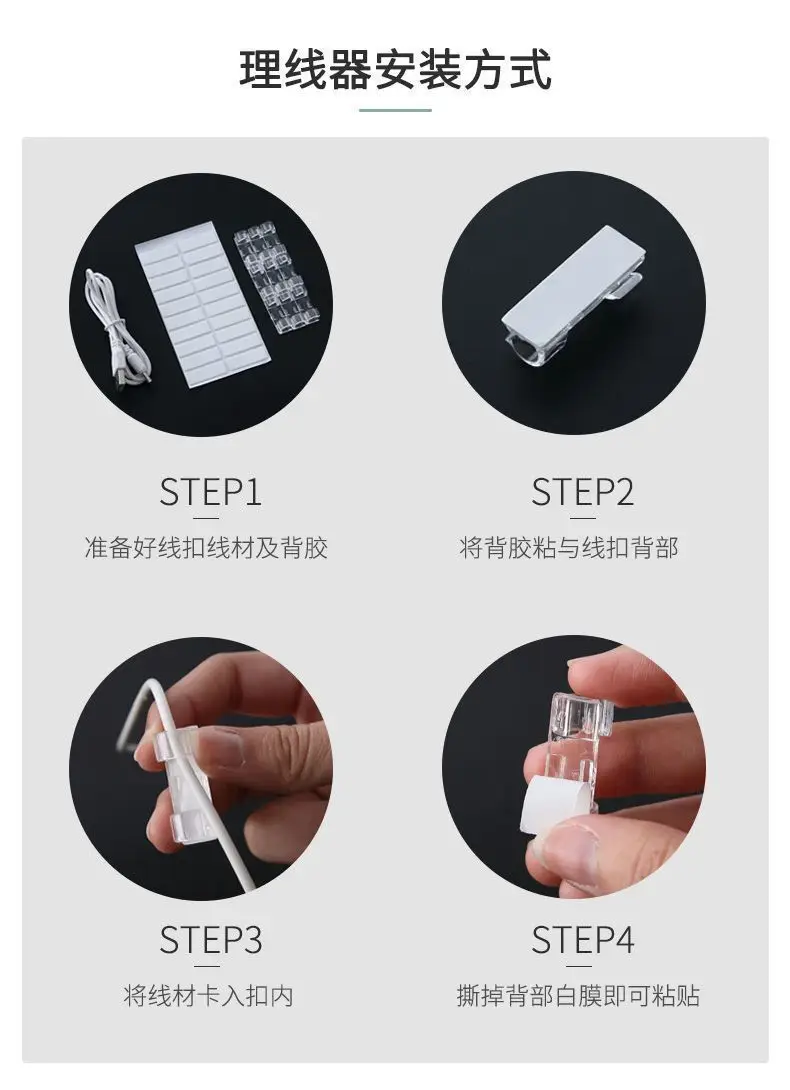 理线器安装方式

STEP1
准备好线扣线材及背胶

STEP2
将背胶粘与线扣背部

STEP3
将线材卡入扣内

STEP4
撕掉背部白膜即可粘贴