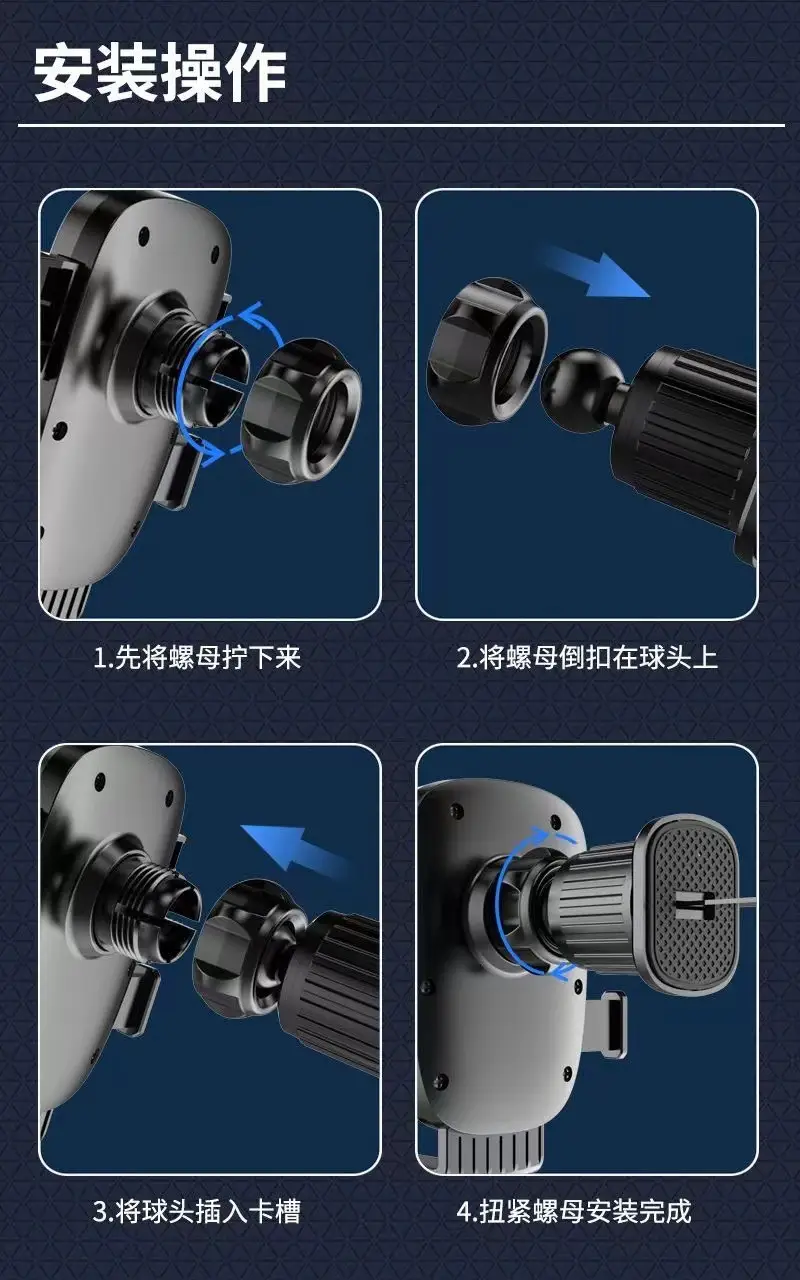 安装操作

1.先将螺母拧下来

2.将螺母倒扣在球头上

3.将球头插入卡槽

4.扭紧螺母安装完成