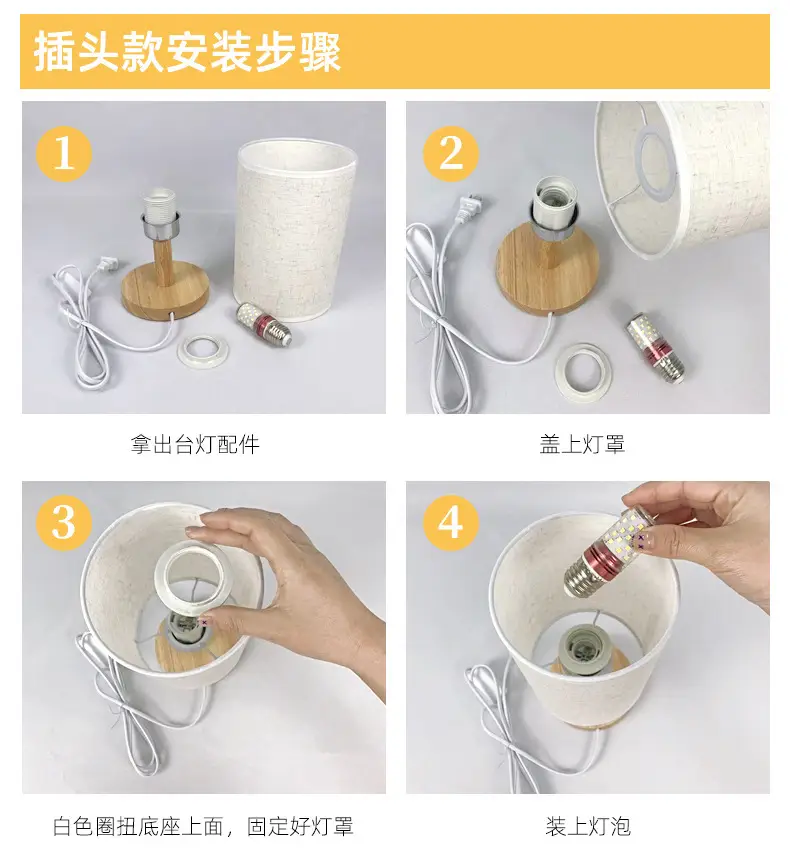 插头款安装步骤

1

拿出台灯配件

2

盖上灯罩

3

白色圈扭底座上面，固定好灯罩

4

装上灯泡