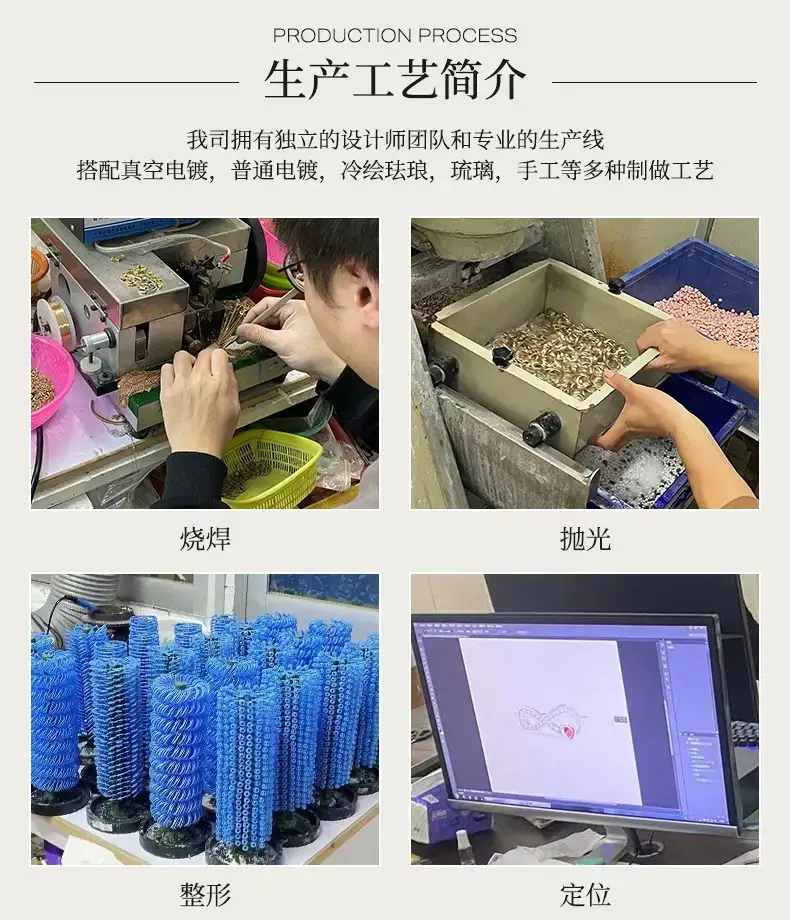 PRODUCTION PROCESS

生产工艺简介

我司拥有独立的设计师团队和专业的生产线
搭配真空电镀，普通电镀，冷绘珐琅，琉璃，手工等多种制做工艺

烧焊

抛光

整形

定位