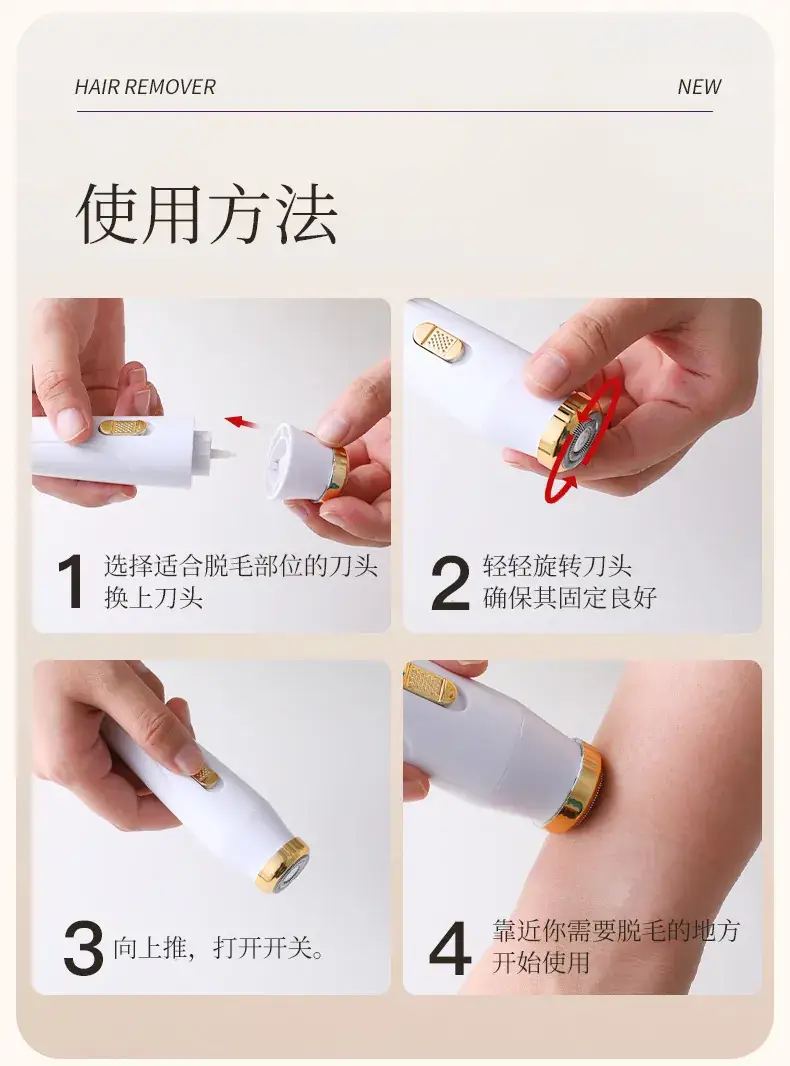 HAIR REMOVER

NEW

使用方法

1 选择适合脱毛部位的刀头
换上刀头

2 轻轻旋转刀头
确保其固定良好

3 向上推，打开开关。

4 靠近你需要脱毛的地方
开始使用