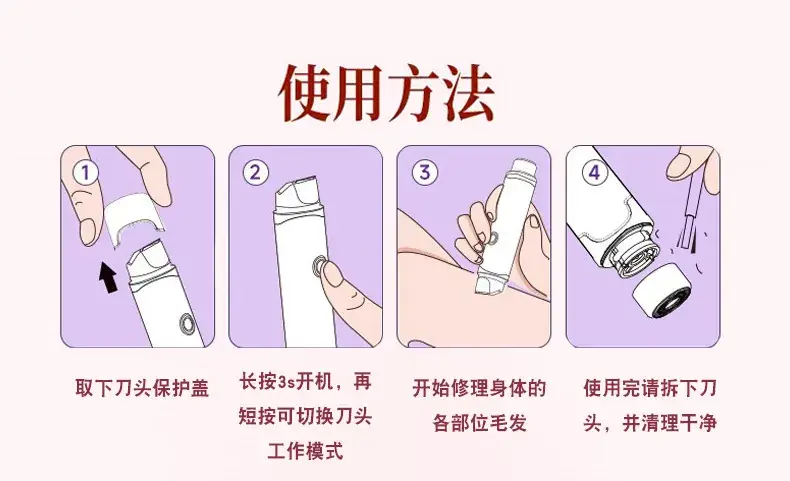 使用方法

1

取下刀头保护盖

2

长按3s开机，再短按可切换刀头工作模式

3

开始修理身体的各部位毛发

4

使用完请拆下刀头，并清理干净