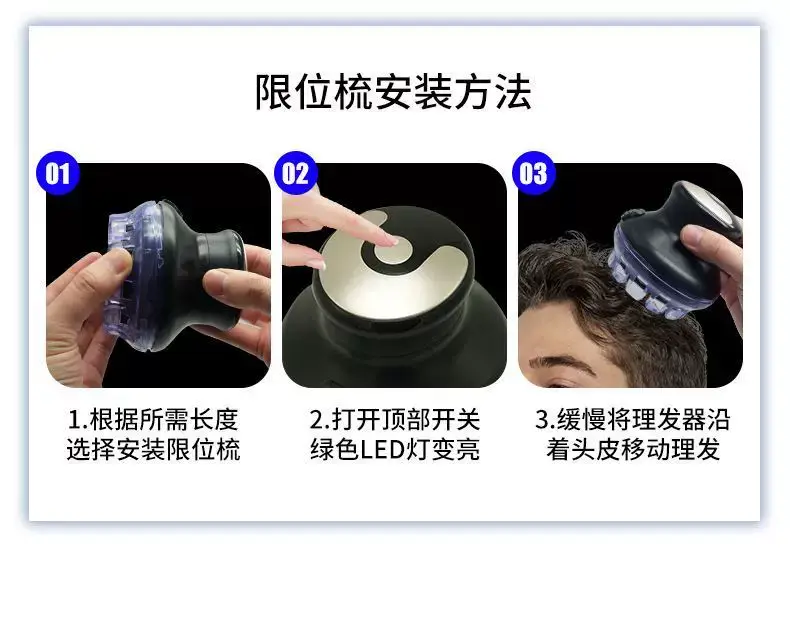 限位梳安装方法

01

1.根据所需长度选择安装限位梳

02

2.打开顶部开关绿色LED灯变亮

03

3.缓慢将理发器沿着头皮移动理发