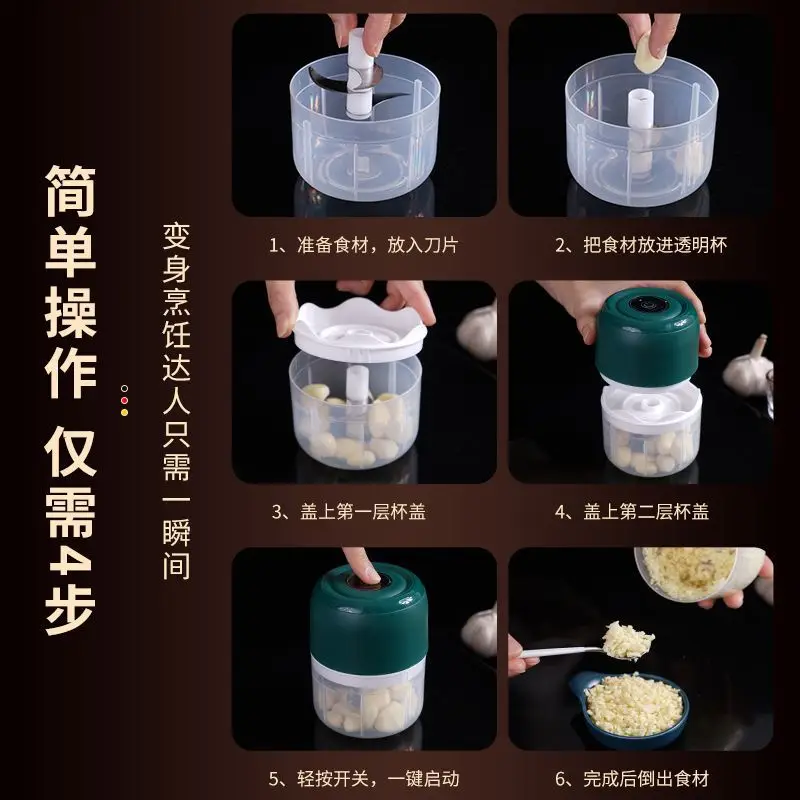 简单操作 仅需4步

变身烹饪达人只需一瞬间

1、准备食材，放入刀片

2、把食材放进透明杯

3、盖上第一层杯盖

4、盖上第二层杯盖

5、轻按开关，一键启动

6、完成后倒出食材